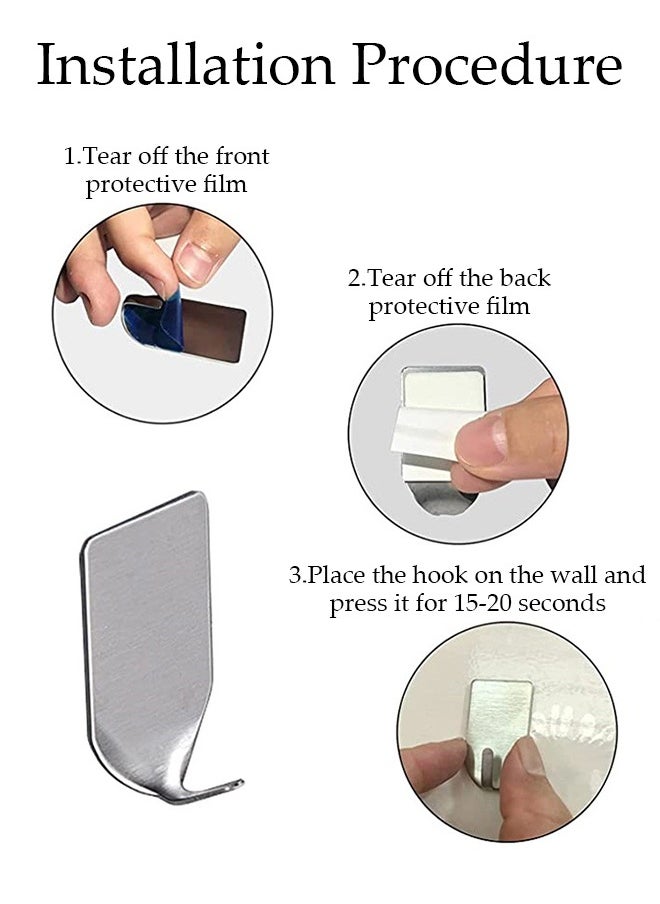 Installation Procedure

1.Tear off the front protective film

2.Tear off the back protective film

3.Place the hook on the wall and press it for 15-20 seconds