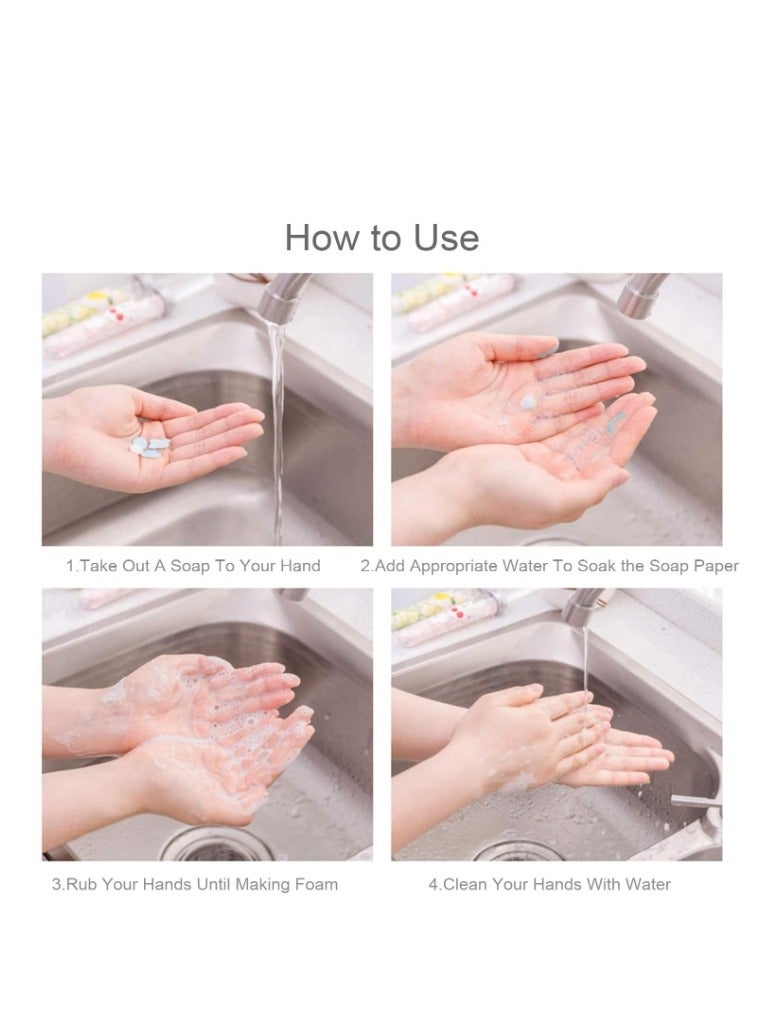 How to Use

1.Take Out A Soap To Your Hand

2.Add Appropriate Water To Soak the Soap Paper

3.Rub Your Hands Until Making Foam

4.Clean Your Hands With Water