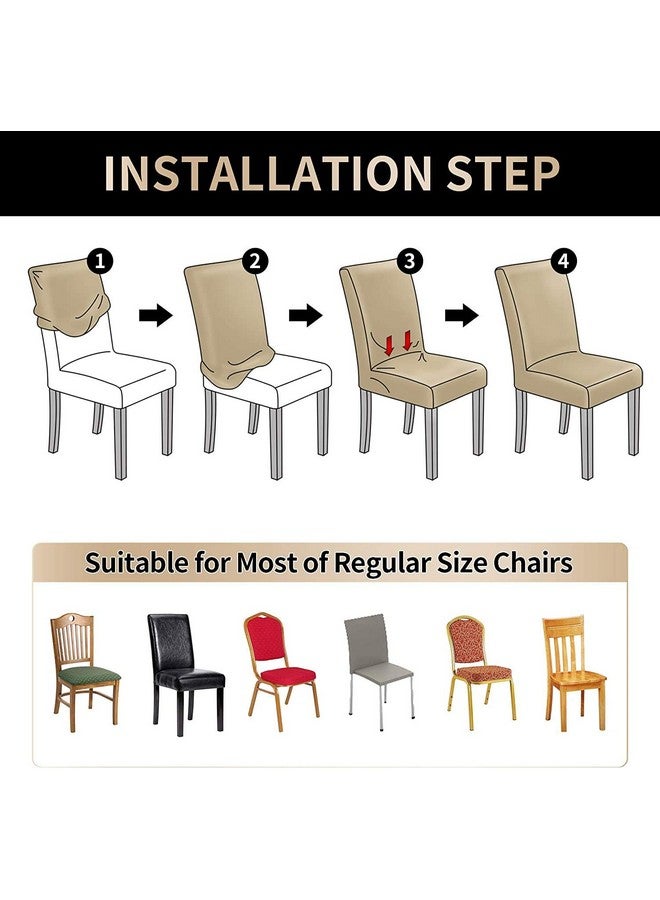 INSTALLATION STEP

1

2

3

4

Suitable for Most of Regular Size Chairs