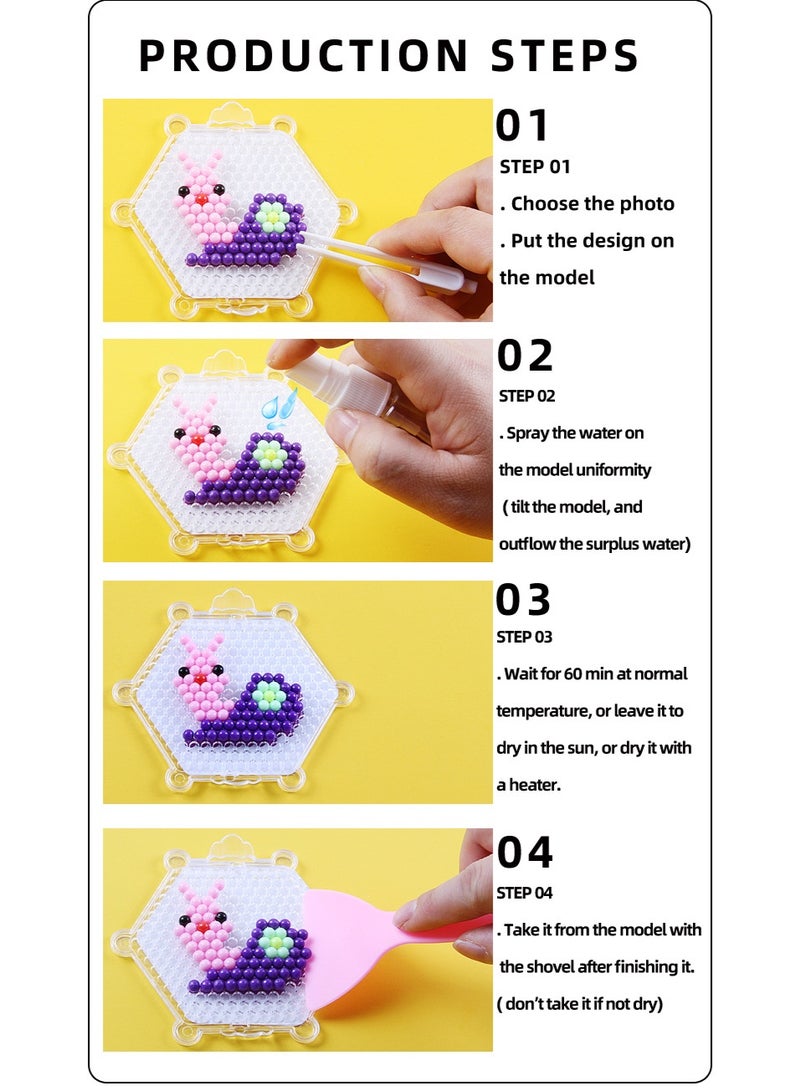 PRODUCTION STEPS

01
STEP 01
. Choose the photo
. Put the design on the model

02
STEP 02
. Spray the water on the model uniformity
( tilt the model, and outflow the surplus water)

03
STEP 03
. Wait for 60 min at normal temperature, or leave it to dry in the sun, or dry it with a heater.

04
STEP 04
. Take it from the model with the shovel after finishing it.
( don't take it if not dry)