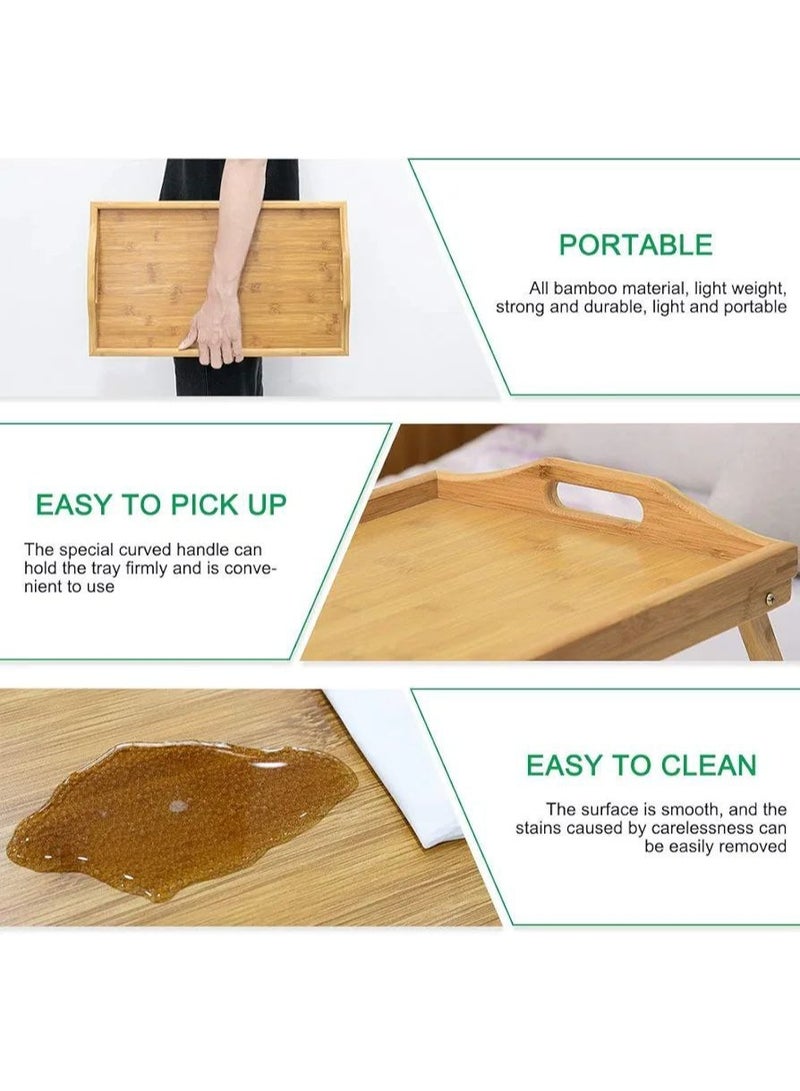 PORTABLE

All bamboo material, light weight, strong and durable, light and portable

EASY TO PICK UP

The special curved handle can hold the tray firmly and is convenient to use

EASY TO CLEAN

The surface is smooth, and the stains caused by carelessness can be easily removed