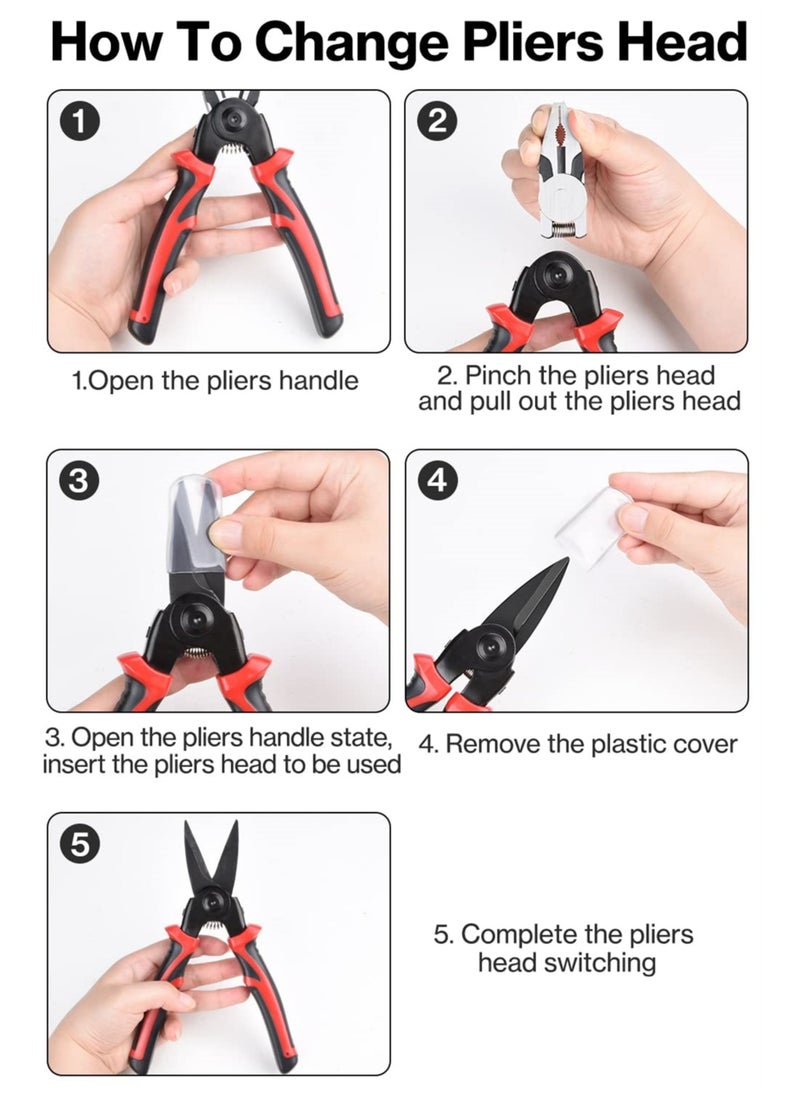 How To Change Pliers Head

1

2

1.Open the pliers handle

2. Pinch the pliers head and pull out the pliers head

3

4

3. Open the pliers handle state, insert the pliers head to be used

4. Remove the plastic cover

5

5. Complete the pliers head switching