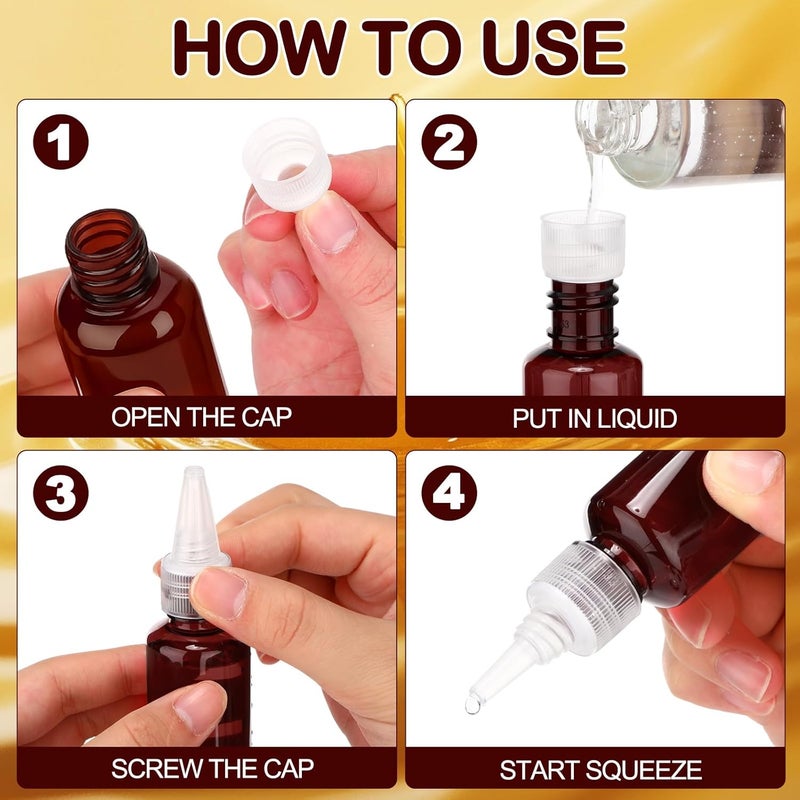 HOW TO USE

1

OPEN THE CAP

2

PUT IN LIQUID

3

SCREW THE CAP

4

START SQUEEZE