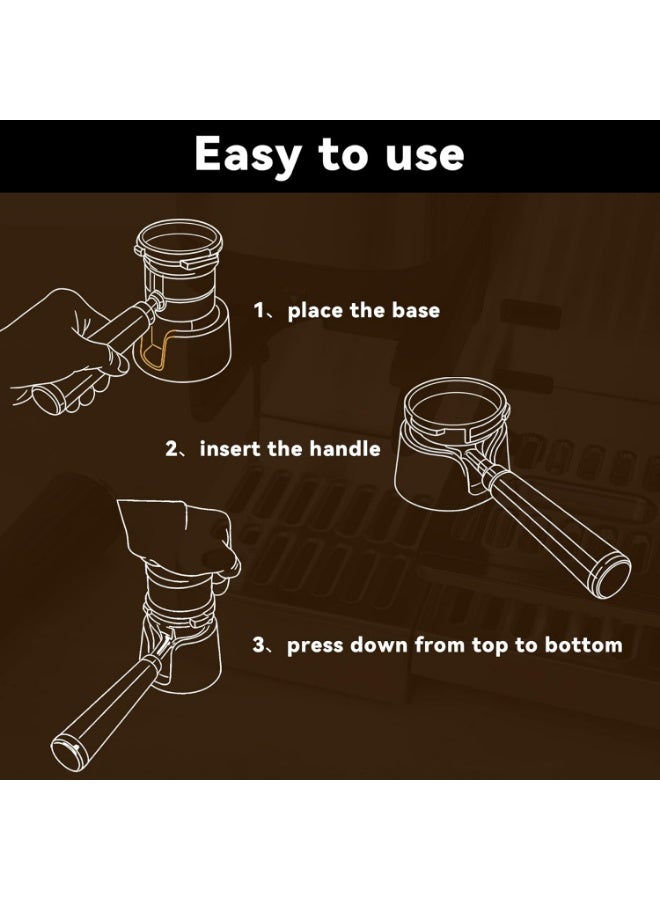 Easy to use

1、place the base

2、insert the handle

3、press down from top to bottom