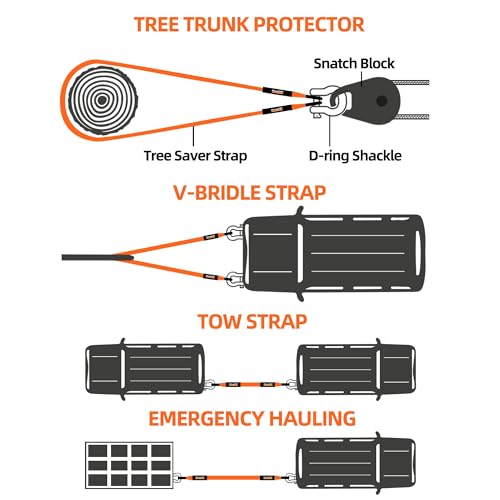 TREE TRUNK PROTECTOR

Snatch Block

Tree Saver Strap

D-ring Shackle

V-BRIDLE STRAP

TOW STRAP

EMERGENCY HAULING