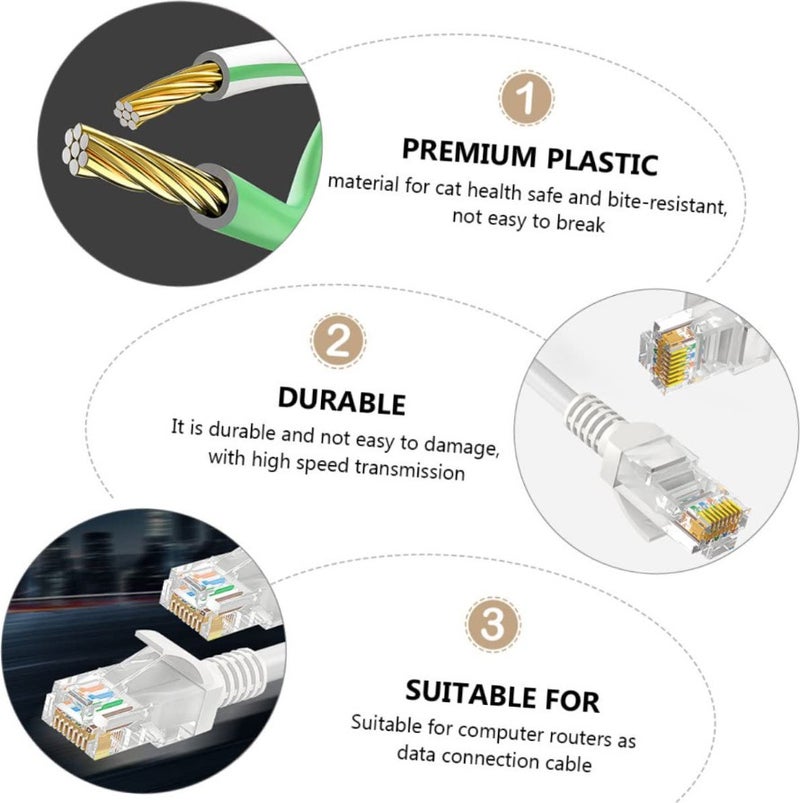 1

PREMIUM PLASTIC

material for cat health safe and bite-resistant, not easy to break

2

DURABLE

It is durable and not easy to damage, with high speed transmission

3

SUITABLE FOR

Suitable for computer routers as data connection cable