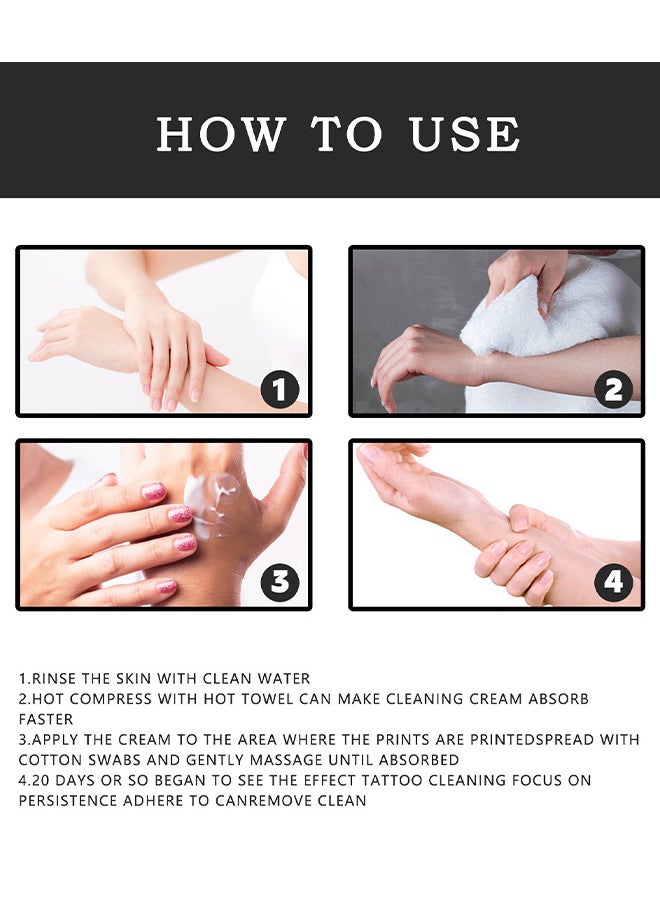 HOW TO USE

1

2

3

4

1.RINSE THE SKIN WITH CLEAN WATER
2.HOT COMPRESS WITH HOT TOWEL CAN MAKE CLEANING CREAM ABSORB FASTER
3.APPLY THE CREAM TO THE AREA WHERE THE PRINTS ARE PRINTEDSPREAD WITH COTTON SWABS AND GENTLY MASSAGE UNTIL ABSORBED
4.20 DAYS OR SO BEGAN TO SEE THE EFFECT TATTOO CLEANING FOCUS ON PERSISTENCE ADHERE TO CANREMOVE CLEAN