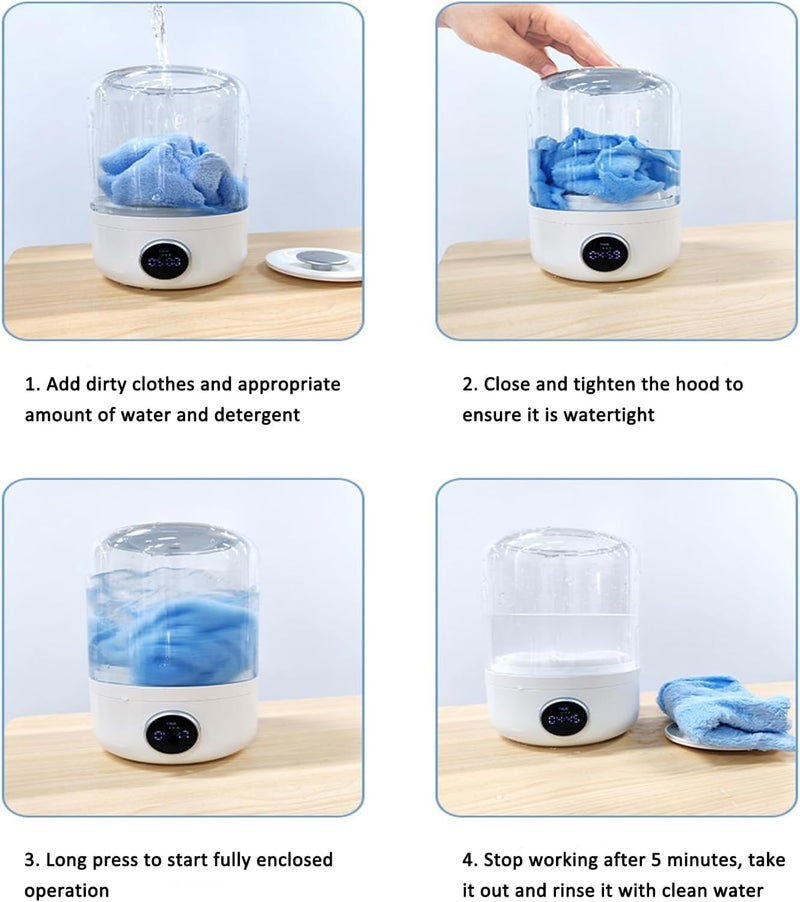 1. Add dirty clothes and appropriate amount of water and detergent

2. Close and tighten the hood to ensure it is watertight

3. Long press to start fully enclosed operation

4. Stop working after 5 minutes, take it out and rinse it with clean water