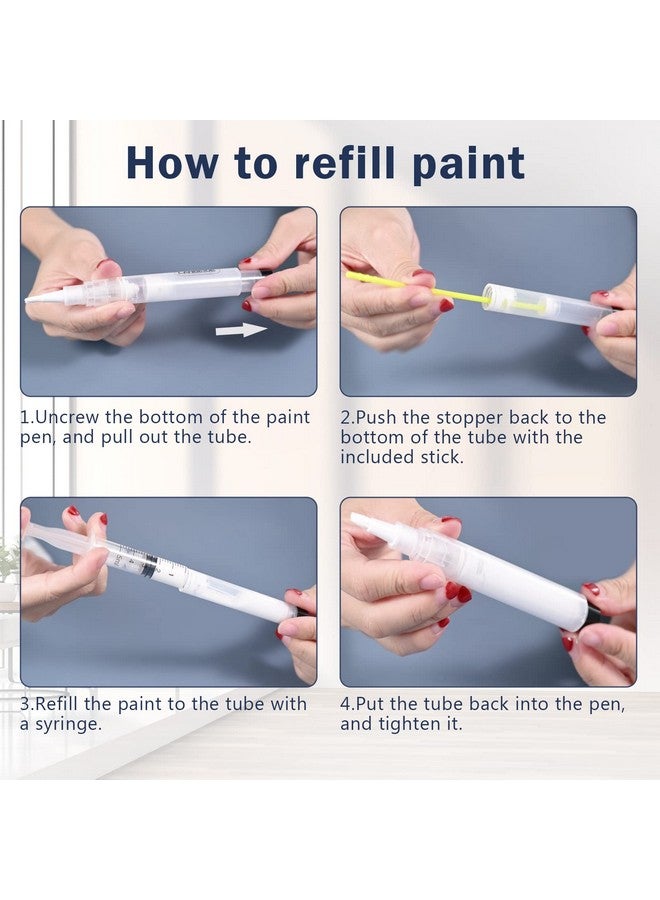 How to refill paint

1.Uncrew the bottom of the paint pen, and pull out the tube.

2.Push the stopper back to the bottom of the tube with the included stick.

3.Refill the paint to the tube with a syringe.

4.Put the tube back into the pen, and tighten it.