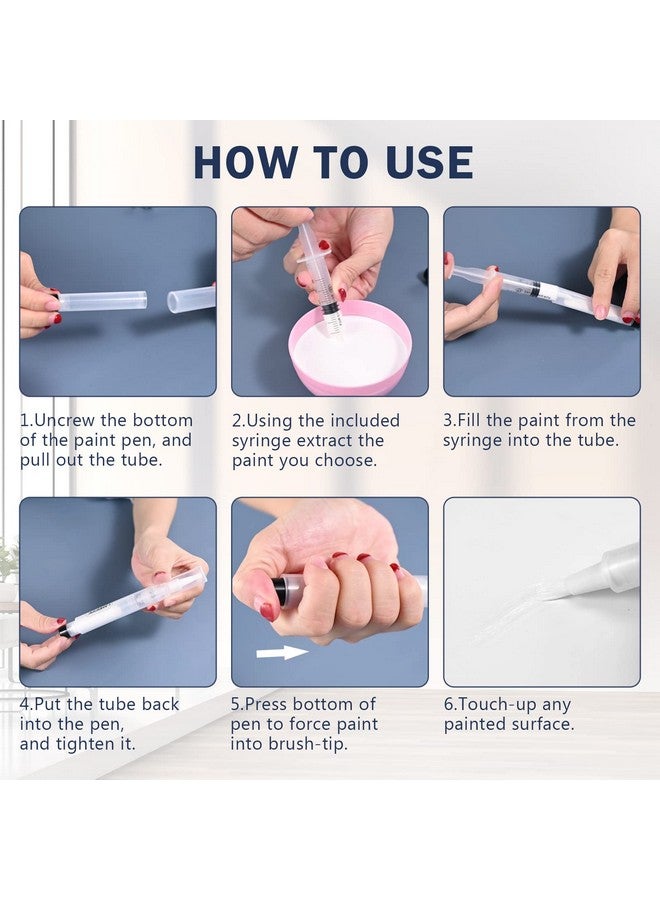 HOW TO USE

1.Uncrew the bottom of the paint pen, and pull out the tube.

2.Using the included syringe extract the paint you choose.

3.Fill the paint from the syringe into the tube.

4.Put the tube back into the pen, and tighten it.

5.Press bottom of pen to force paint into brush-tip.

6.Touch-up any painted surface.