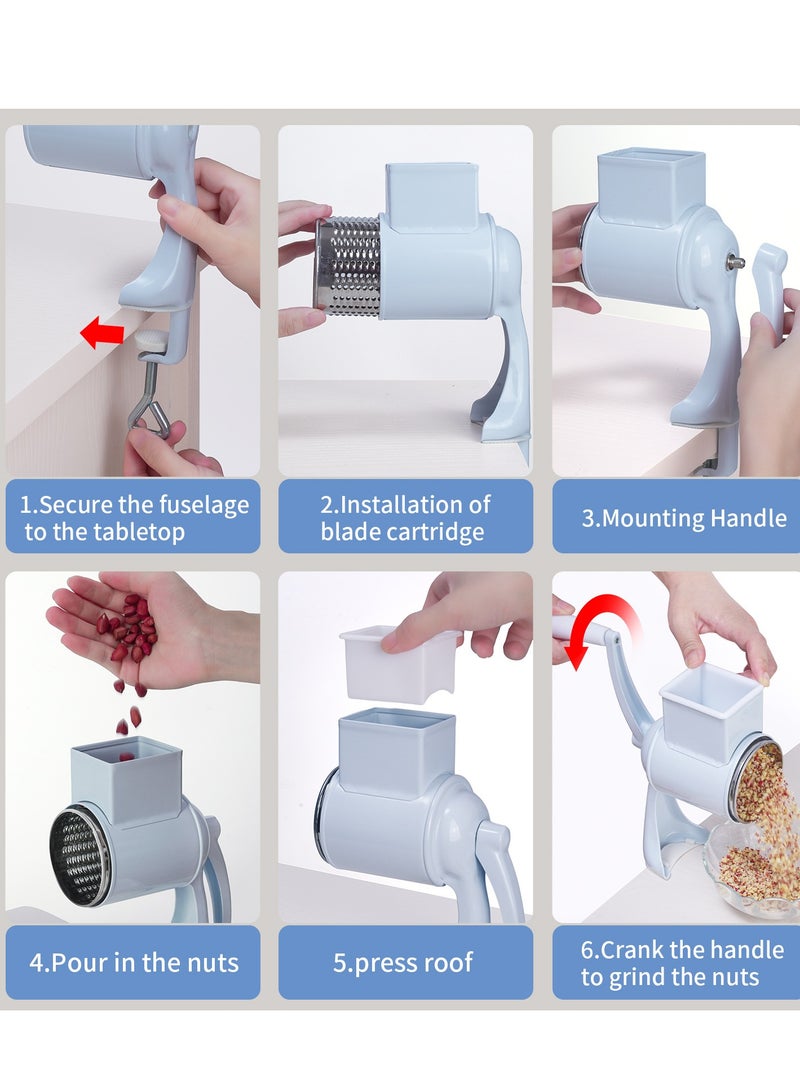 1.Secure the fuselage to the tabletop

2.Installation of blade cartridge

3.Mounting Handle

4.Pour in the nuts

5.press roof

6.Crank the handle to grind the nuts