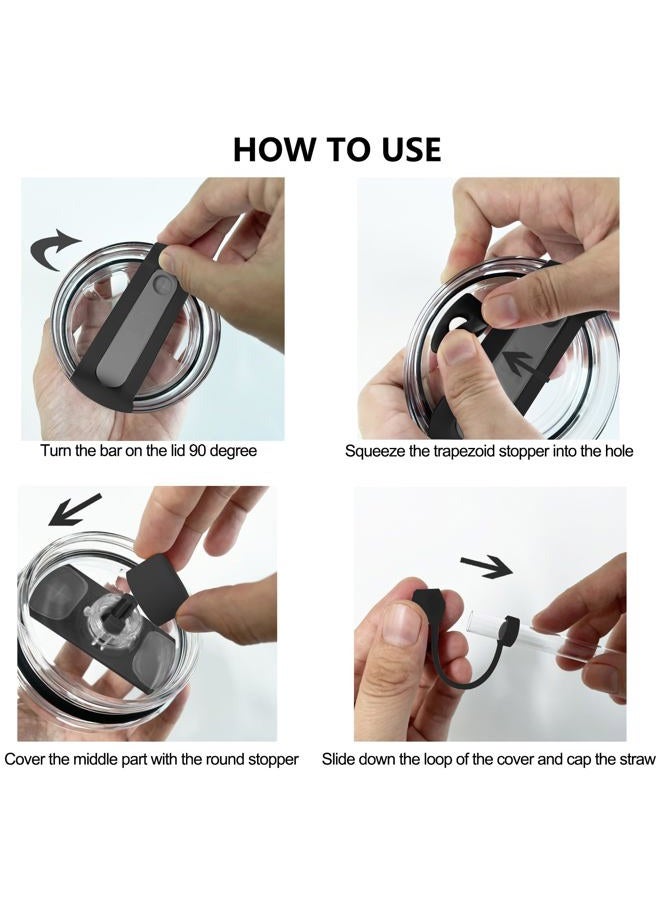 HOW TO USE

Turn the bar on the lid 90 degree

Squeeze the trapezoid stopper into the hole

Cover the middle part with the round stopper

Slide down the loop of the cover and cap the straw