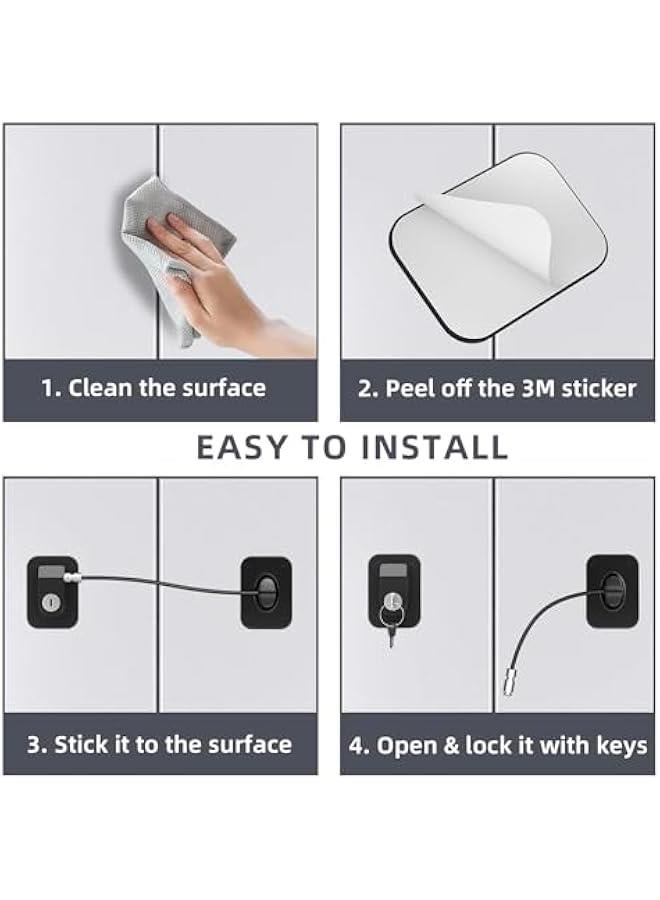 1. Clean the surface

2. Peel off the 3M sticker

EASY TO INSTALL

3. Stick it to the surface

4. Open & lock it with keys