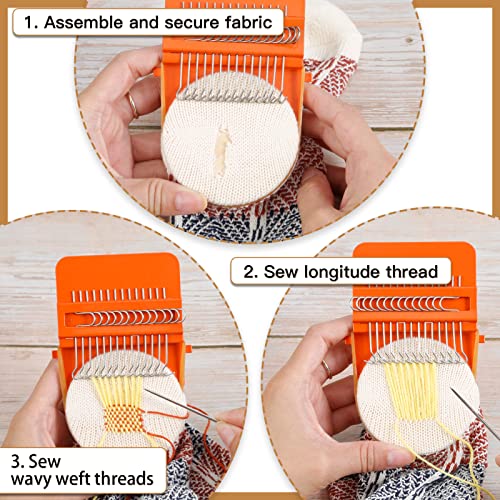 1. Assemble and secure fabric

2. Sew longitude thread

3. Sew
wavy weft threads