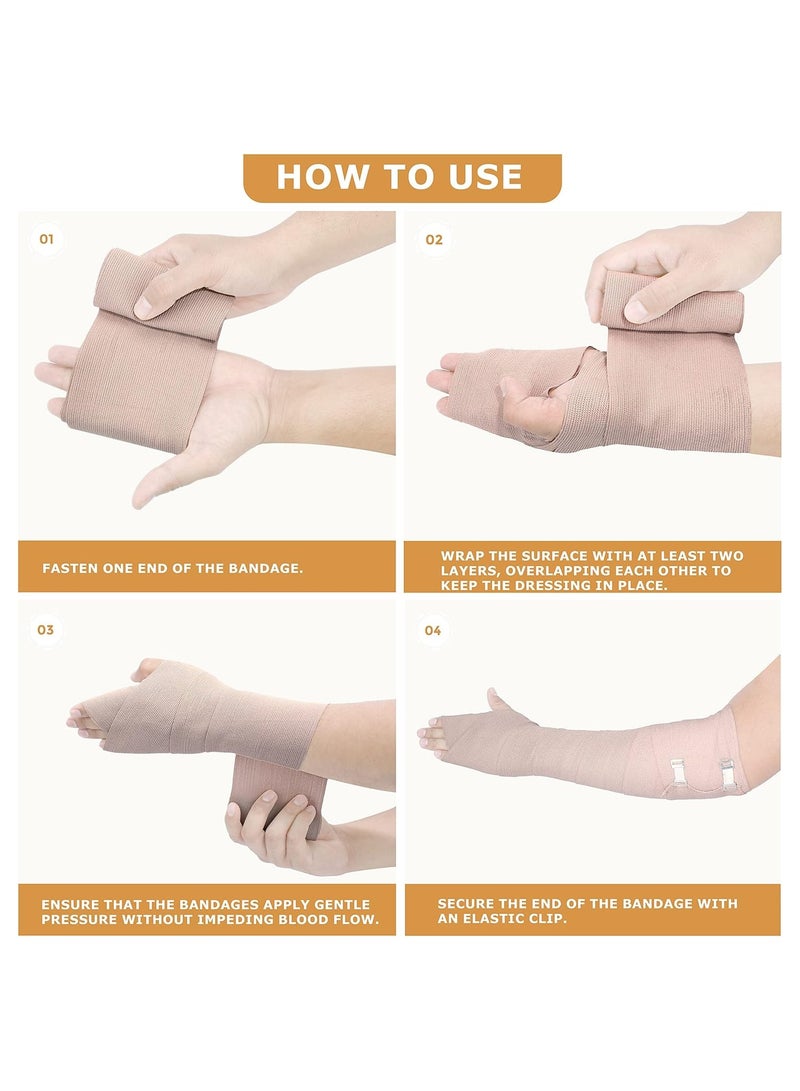 HOW TO USE

01

FASTEN ONE END OF THE BANDAGE.

02

WRAP THE SURFACE WITH AT LEAST TWO LAYERS, OVERLAPPING EACH OTHER TO KEEP THE DRESSING IN PLACE.

03

ENSURE THAT THE BANDAGES APPLY GENTLE PRESSURE WITHOUT IMPEDING BLOOD FLOW.

04

SECURE THE END OF THE BANDAGE WITH AN ELASTIC CLIP.