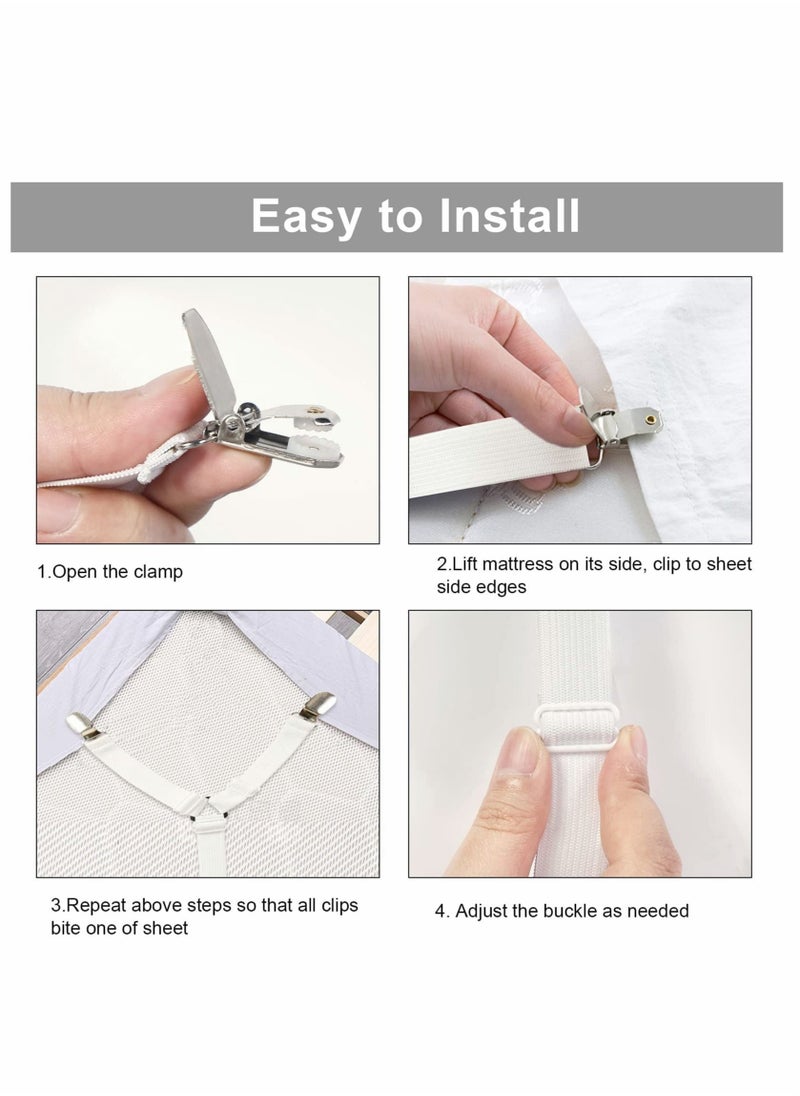 Easy to Install

1.Open the clamp

2.Lift mattress on its side, clip to sheet side edges

3.Repeat above steps so that all clips bite one of sheet

4. Adjust the buckle as needed