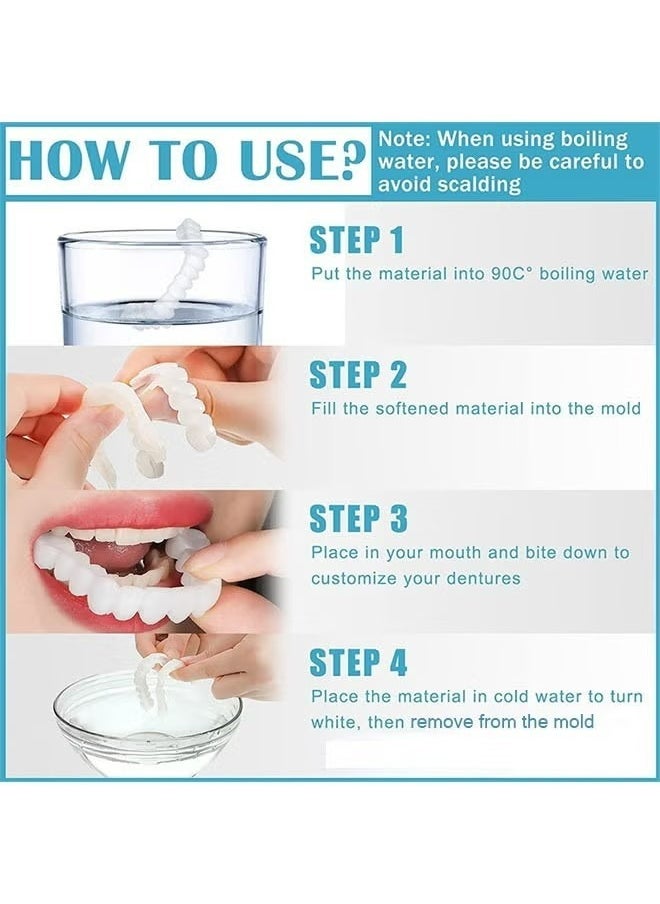 HOW TO USE?

Note: When using boiling water, please be careful to avoid scalding

STEP 1
Put the material into 90C° boiling water

STEP 2
Fill the softened material into the mold

STEP 3
Place in your mouth and bite down to customize your dentures

STEP 4
Place the material in cold water to turn white, then remove from the mold