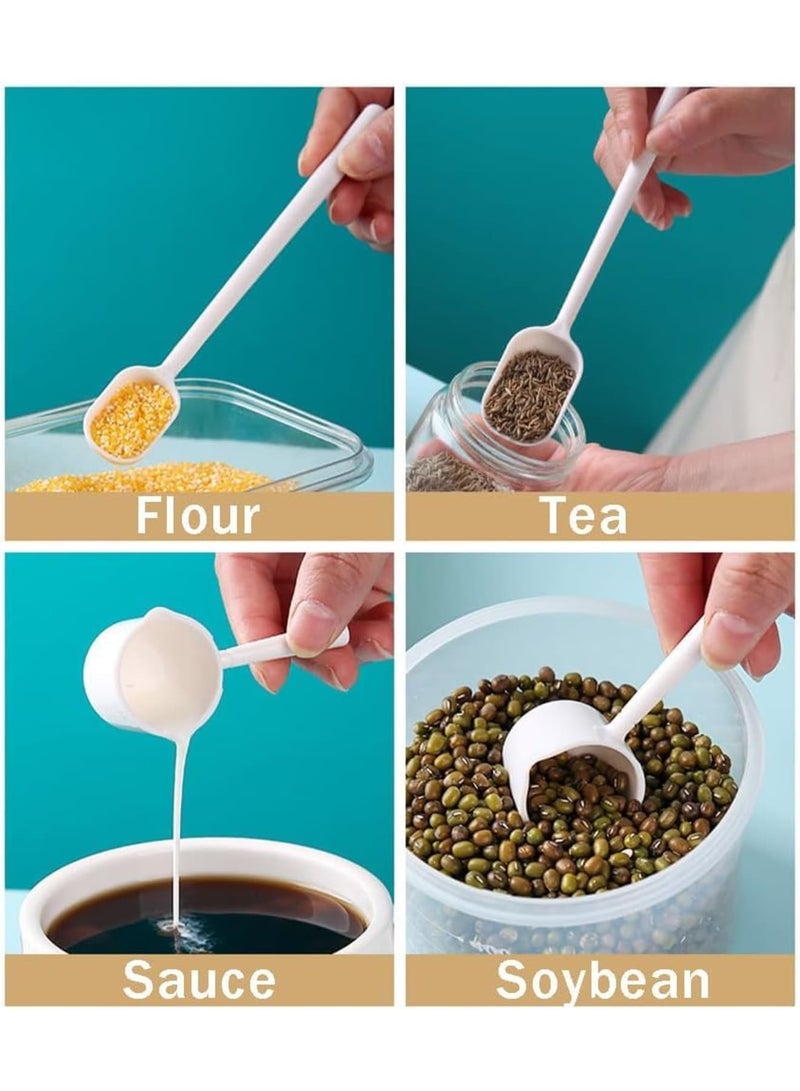 Flour

Tea

Sauce

Soybean