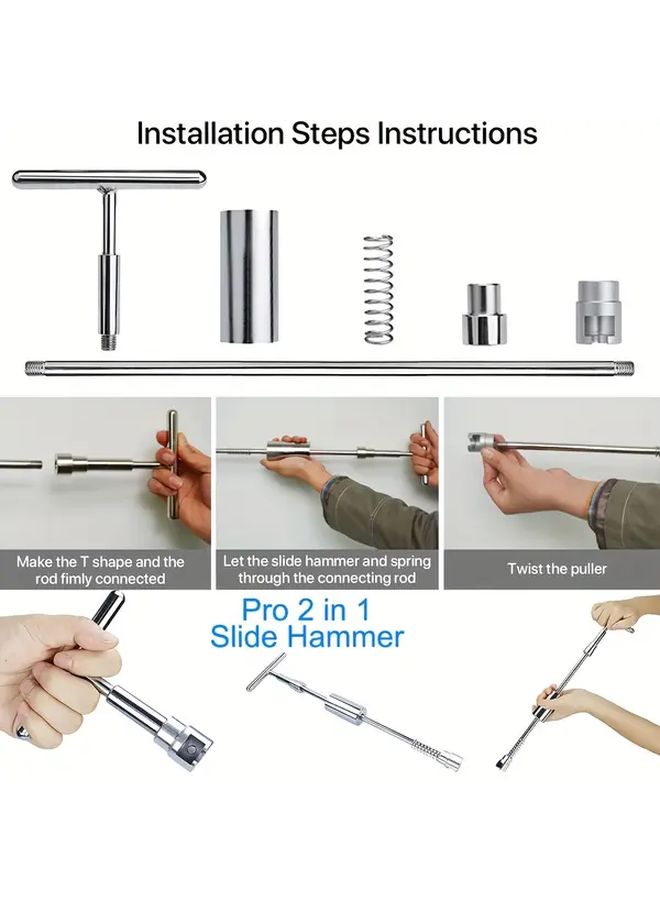 Installation Steps Instructions

Make the T shape and the rod fimly connected

Let the slide hammer and spring through the connecting rod

Twist the puller

Pro 2 in 1
Slide Hammer