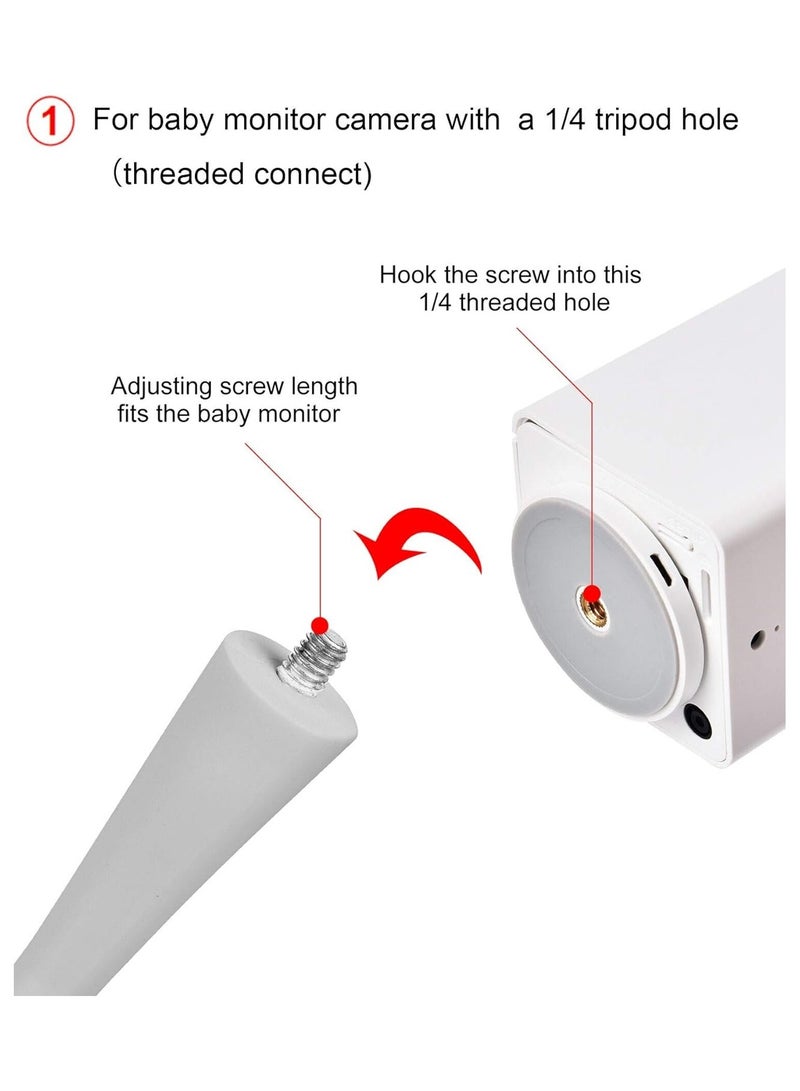 ① For baby monitor camera with a 1/4 tripod hole （threaded connect)

Hook the screw into this 1/4 threaded hole

Adjusting screw length fits the baby monitor