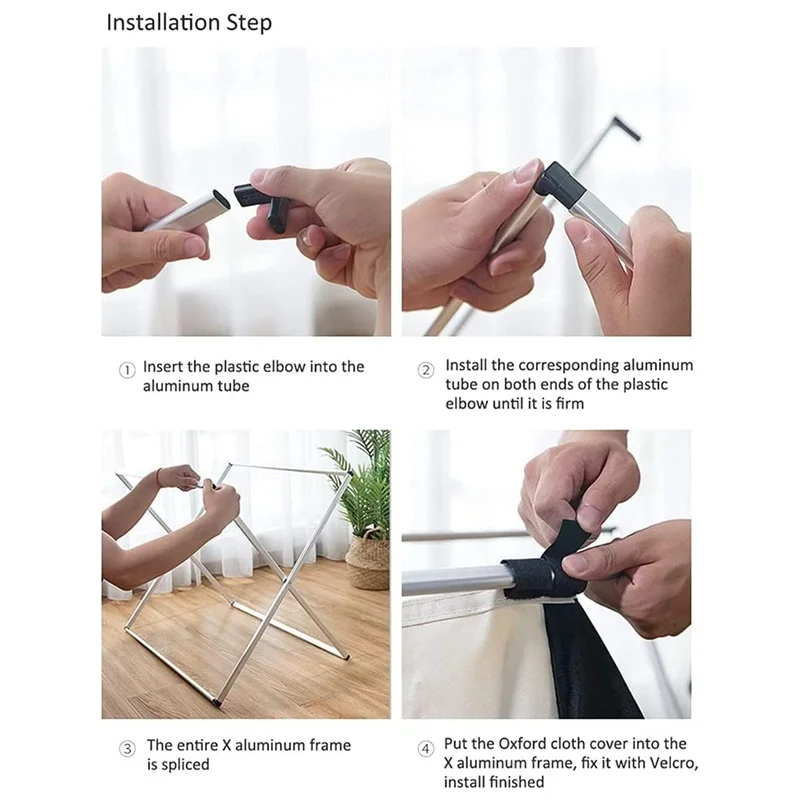 Installation Step

① Insert the plastic elbow into the aluminum tube

② Install the corresponding aluminum tube on both ends of the plastic elbow until it is firm

③ The entire X aluminum frame is spliced

④ Put the Oxford cloth cover into the X aluminum frame, fix it with Velcro, install finished