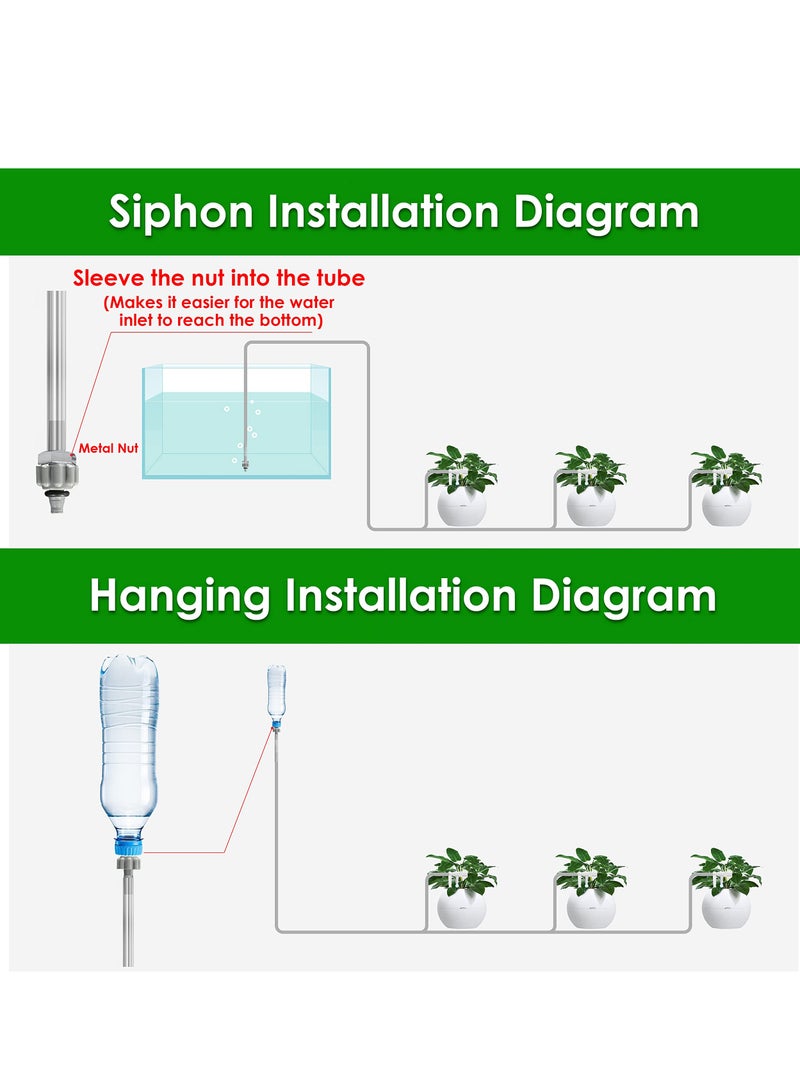 Siphon Installation Diagram

Sleeve the nut into the tube
(Makes it easier for the water inlet to reach the bottom)

Metal Nut

Hanging Installation Diagram