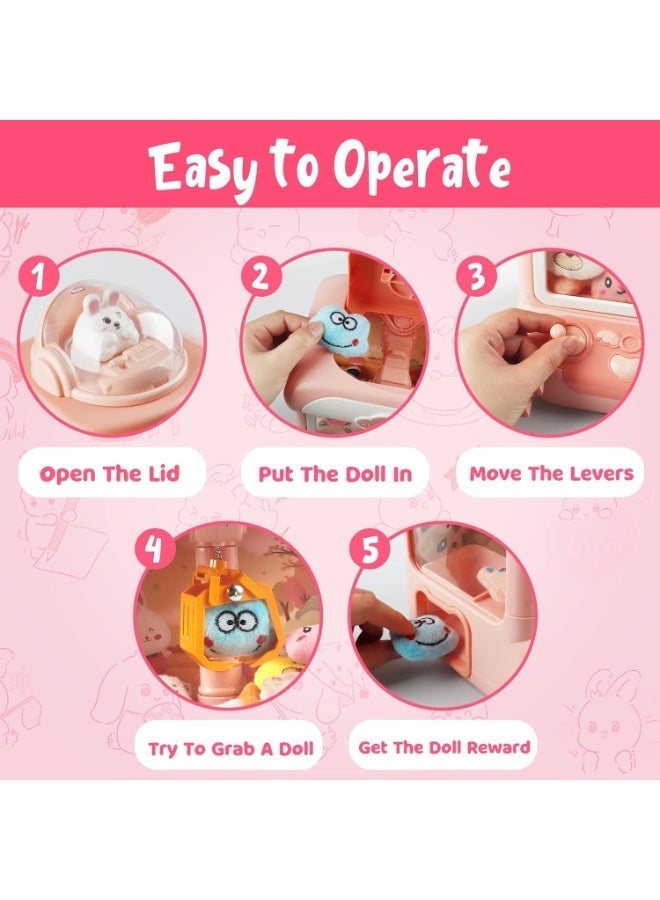 Easy to Operate

1

Open The Lid

2

Put The Doll In

3

Move The Levers

4

Try To Grab A Doll

5

Get The Doll Reward