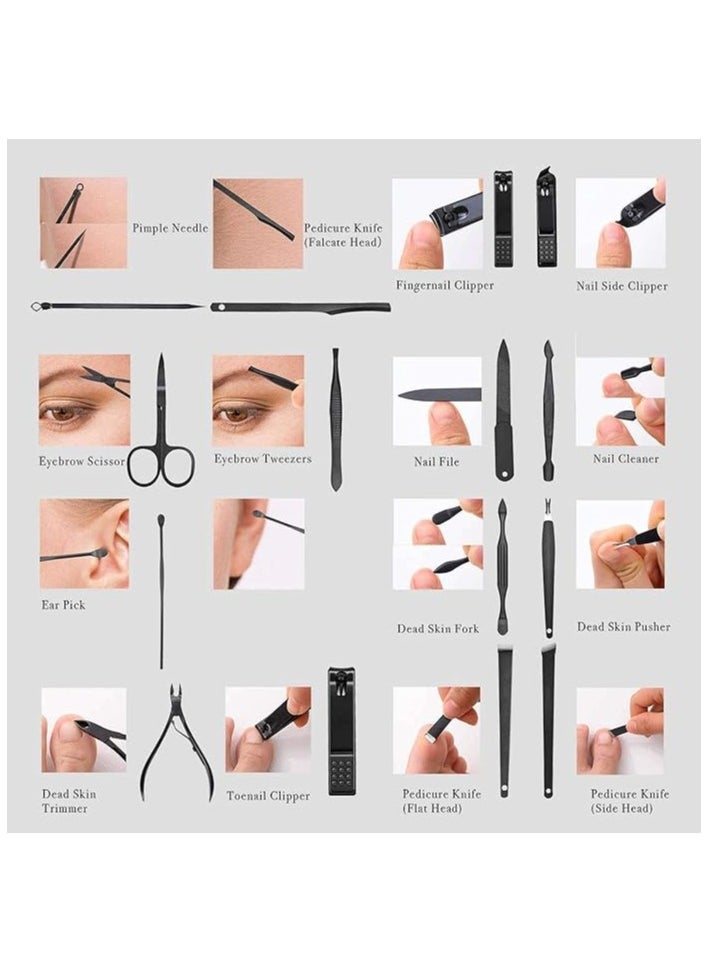 Pimple Needle

Pedicure Knife (Falcate Head)

Fingernail Clipper

Nail Side Clipper

Eyebrow Scissor

Eyebrow Tweezers

Nail File

Nail Cleaner

Ear Pick

Dead Skin Fork

Dead Skin Pusher

Dead Skin Trimmer

Toenail Clipper

Pedicure Knife (Flat Head)

Pedicure Knife (Side Head)