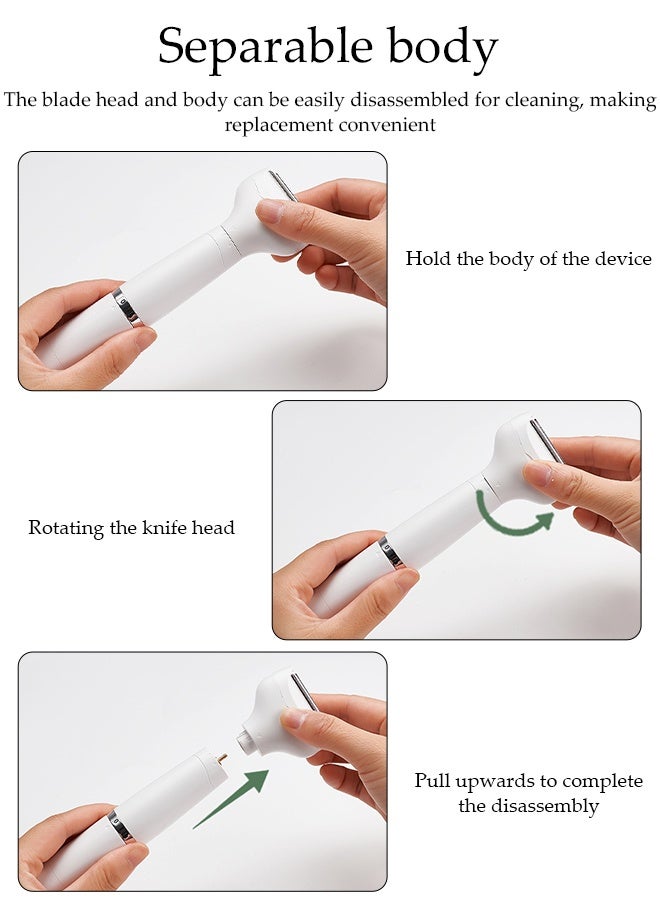 Separable body

The blade head and body can be easily disassembled for cleaning, making replacement convenient

Hold the body of the device

Rotating the knife head

Pull upwards to complete the disassembly