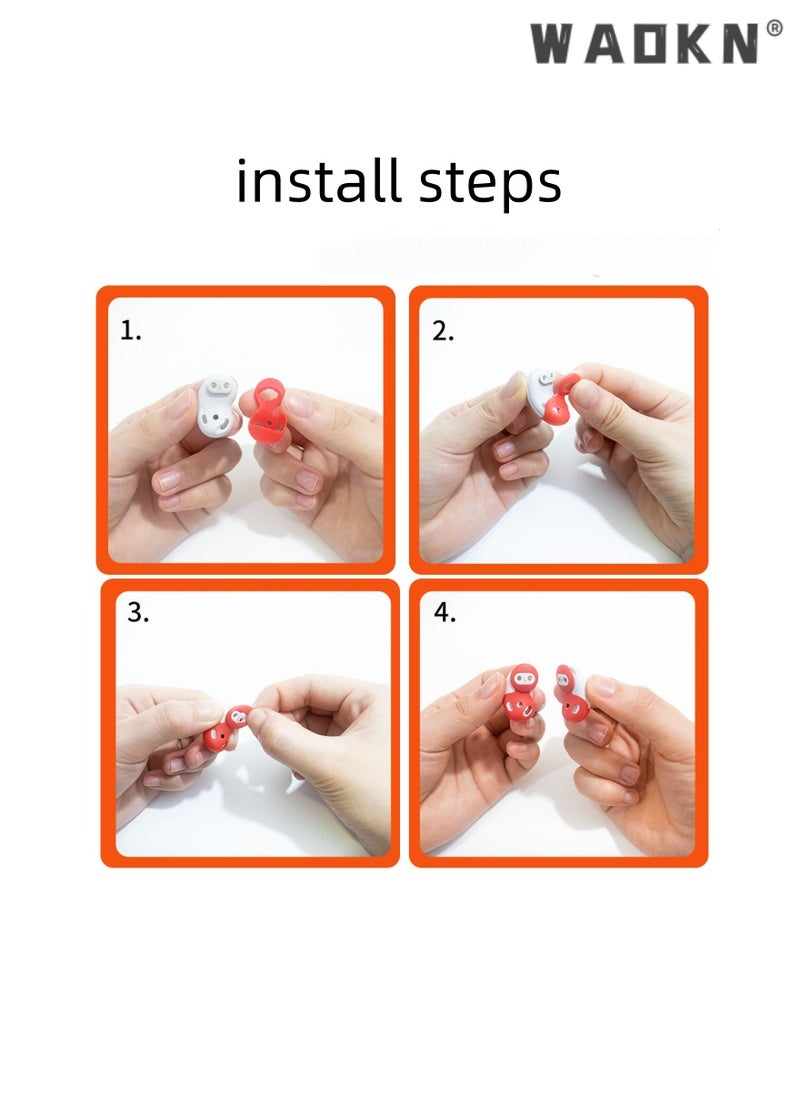 WAOKN®

install steps

1.

2.

3.

4.