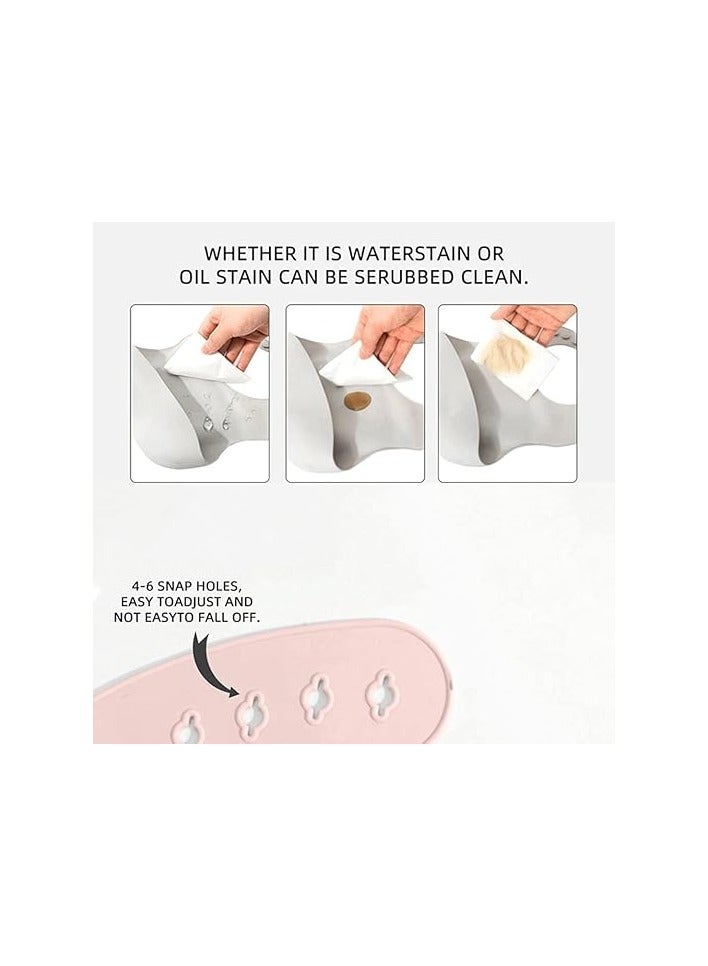 WHETHER IT IS WATERSTAIN OR OIL STAIN CAN BE SERUBBED CLEAN.

4-6 SNAP HOLES, EASY TOADJUST AND NOT EASYTO FALL OFF.