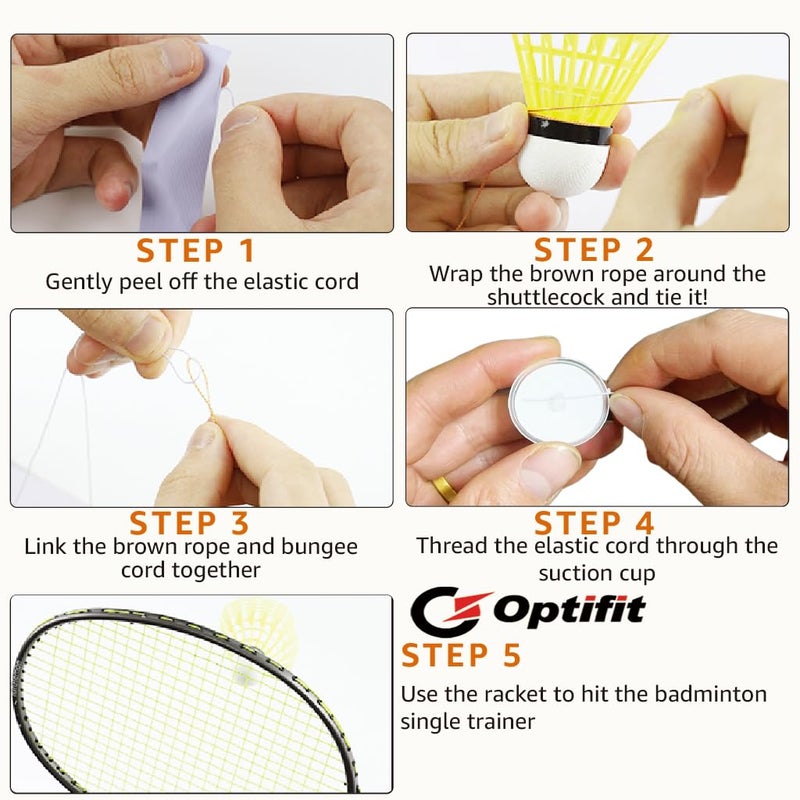 STEP 1
Gently peel off the elastic cord

STEP 2
Wrap the brown rope around the shuttlecock and tie it!

STEP 3
Link the brown rope and bungee cord together

STEP 4
Thread the elastic cord through the suction cup

Optifit

STEP 5
Use the racket to hit the badminton single trainer