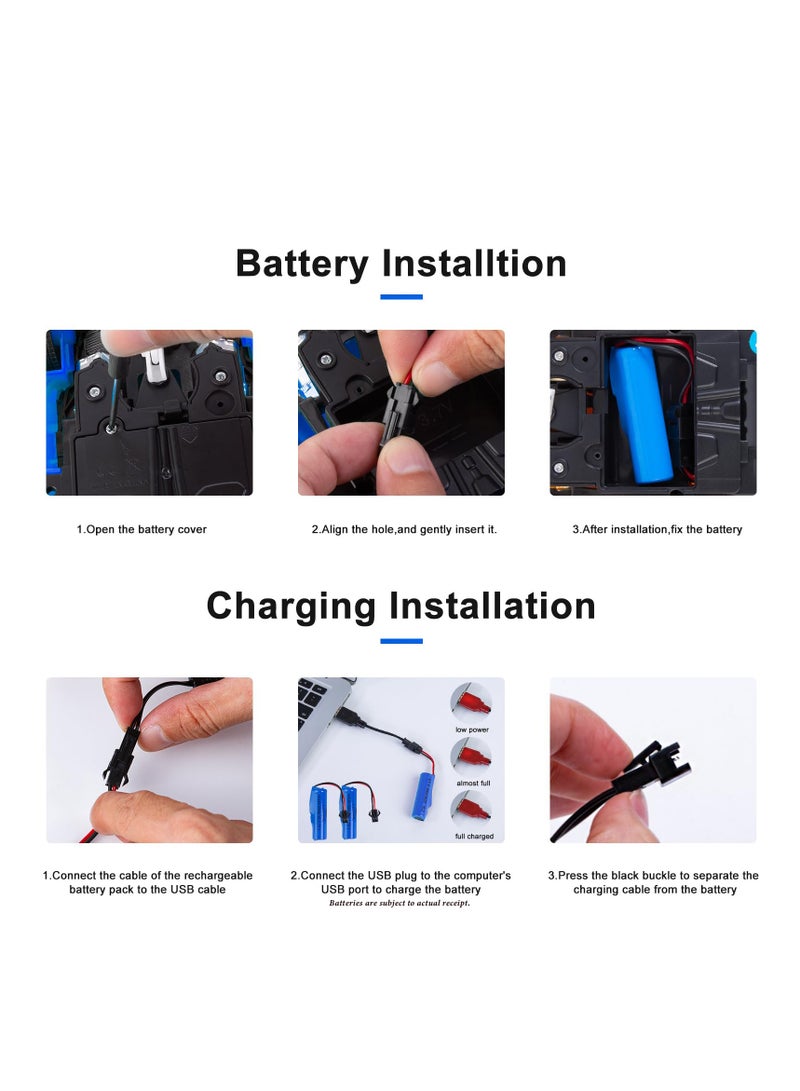 Battery Installtion

1.Open the battery cover

2.Align the hole,and gently insert it.

3.After installation,fix the battery

Charging Installation

low power

almost full

full charged

1.Connect the cable of the rechargeable battery pack to the USB cable

2.Connect the USB plug to the computer's USB port to charge the battery

Batteries are subject to actual receipt.

3.Press the black buckle to separate the charging cable from the battery