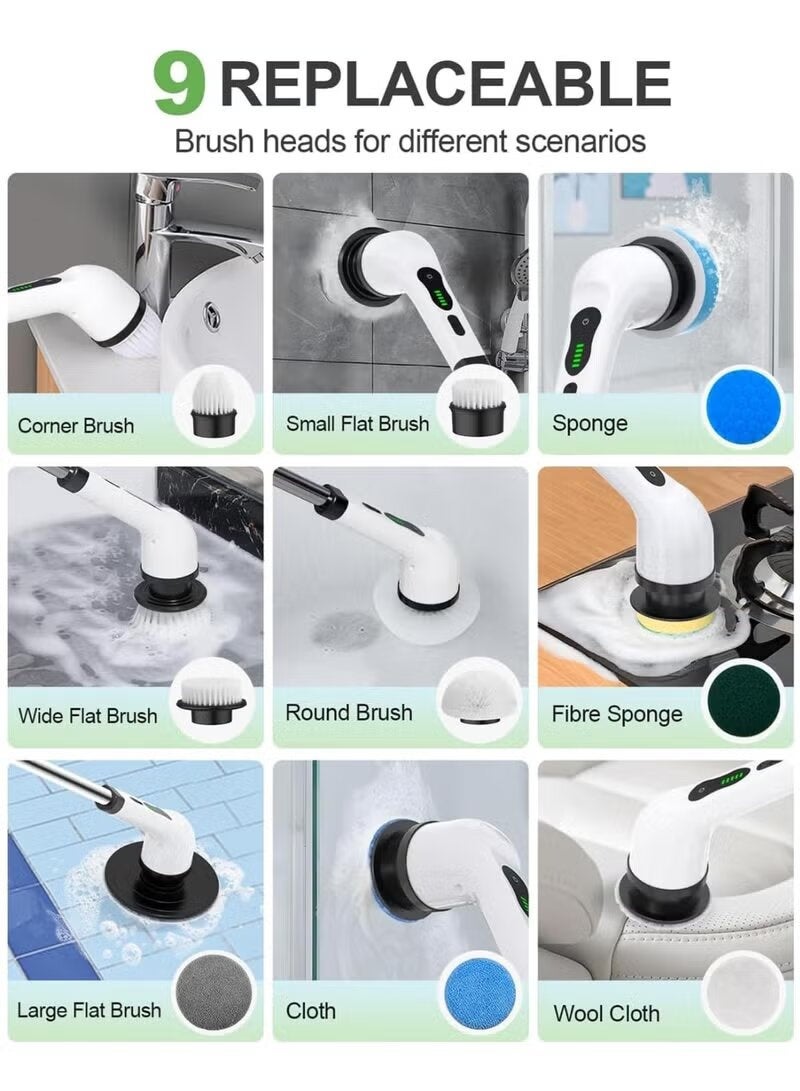 9 REPLACEABLE

Brush heads for different scenarios

Corner Brush

Small Flat Brush

Sponge

Wide Flat Brush

Round Brush

Fibre Sponge

Large Flat Brush

Cloth

Wool Cloth