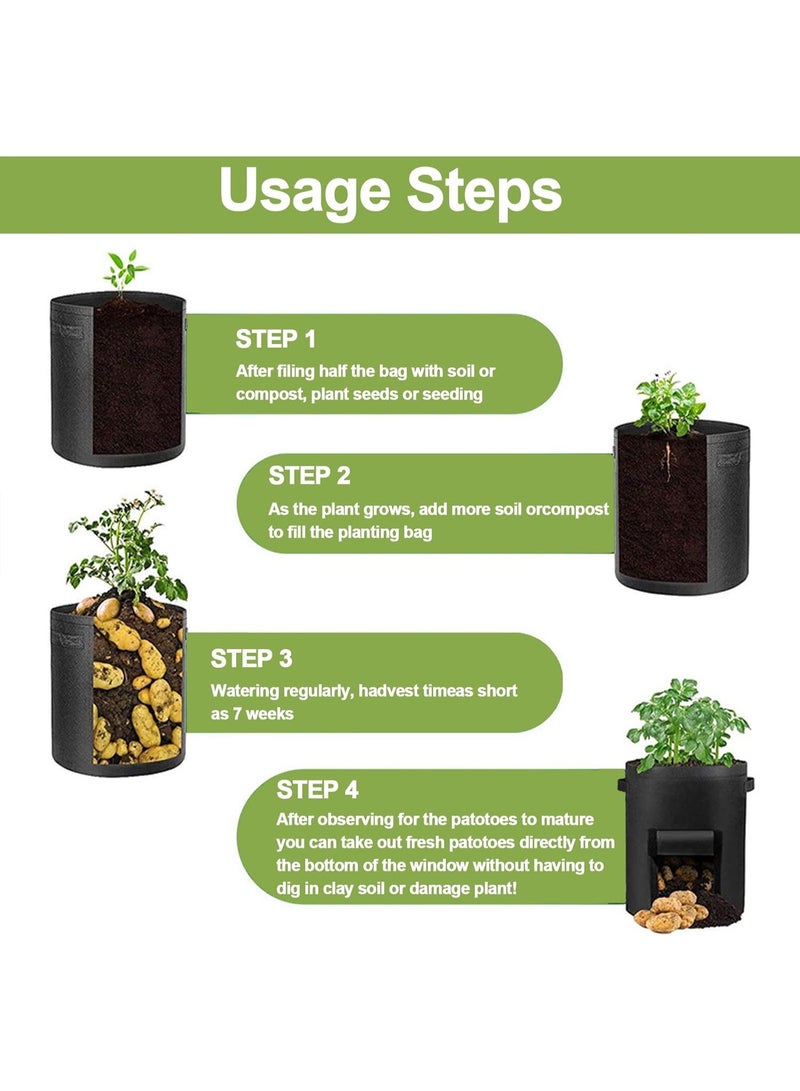 Usage Steps

STEP 1
After filing half the bag with soil or compost, plant seeds or seeding

STEP 2
As the plant grows, add more soil orcompost to fill the planting bag

STEP 3
Watering regularly, hadvest timeas short as 7 weeks

STEP 4
After observing for the patotoes to mature you can take out fresh patotoes directly from the bottom of the window without having to dig in clay soil or damage plant!