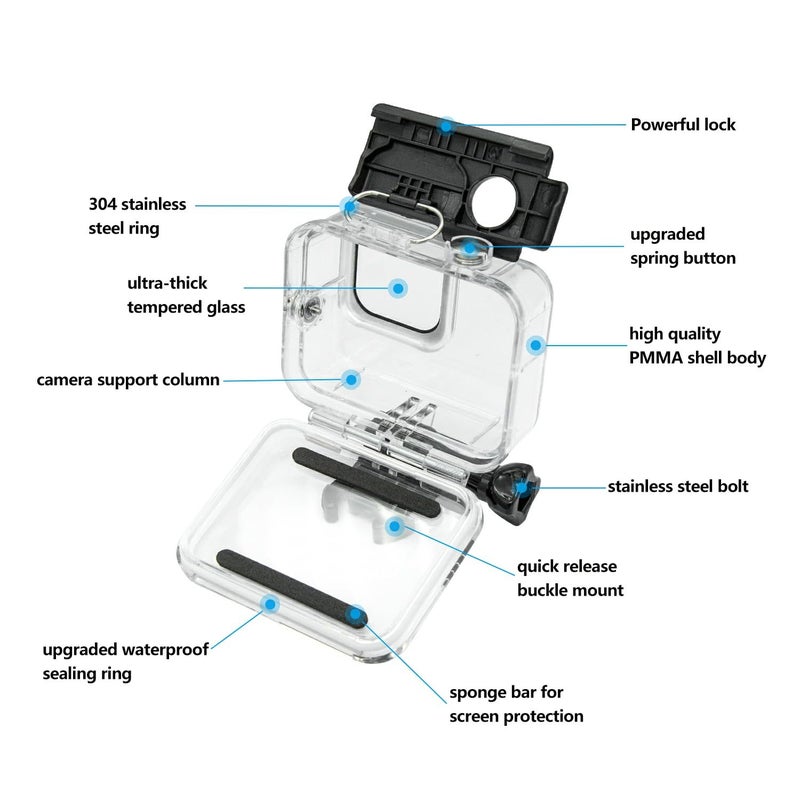 Powerful lock

304 stainless steel ring

upgraded spring button

ultra-thick tempered glass

high quality PMMA shell body

camera support column

stainless steel bolt

quick release buckle mount

upgraded waterproof sealing ring

sponge bar for screen protection