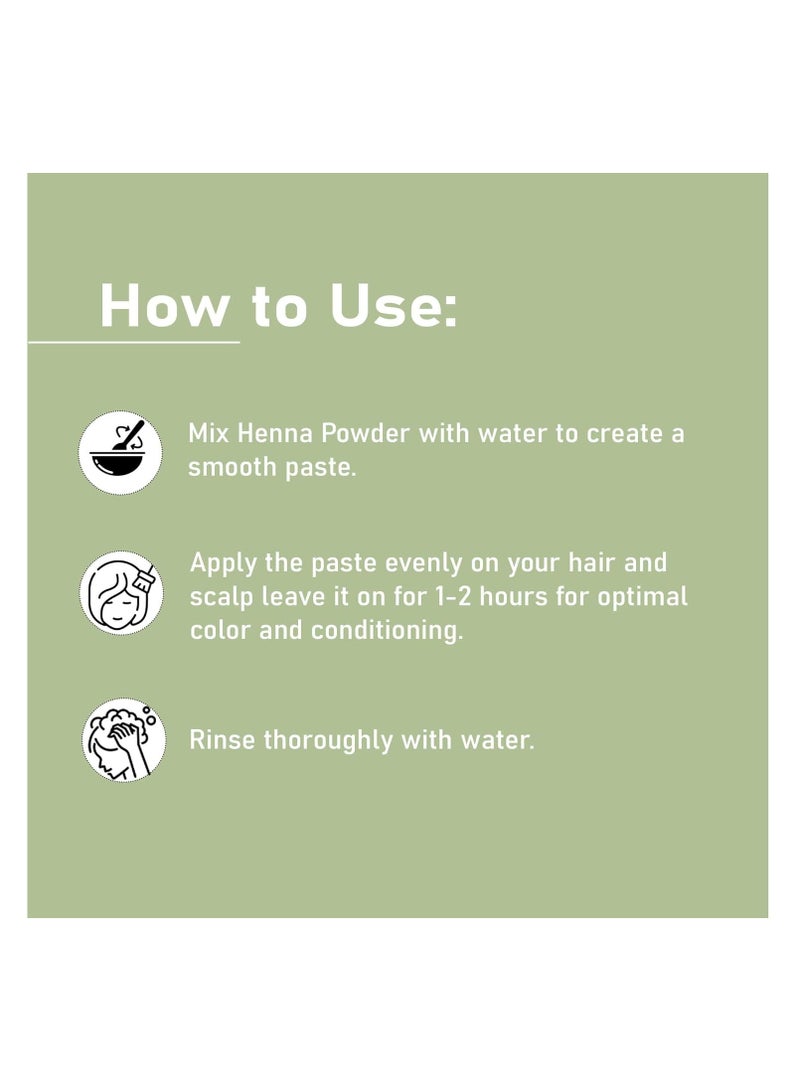 How to Use:

Mix Henna Powder with water to create a smooth paste.

Apply the paste evenly on your hair and scalp leave it on for 1-2 hours for optimal color and conditioning.

Rinse thoroughly with water.