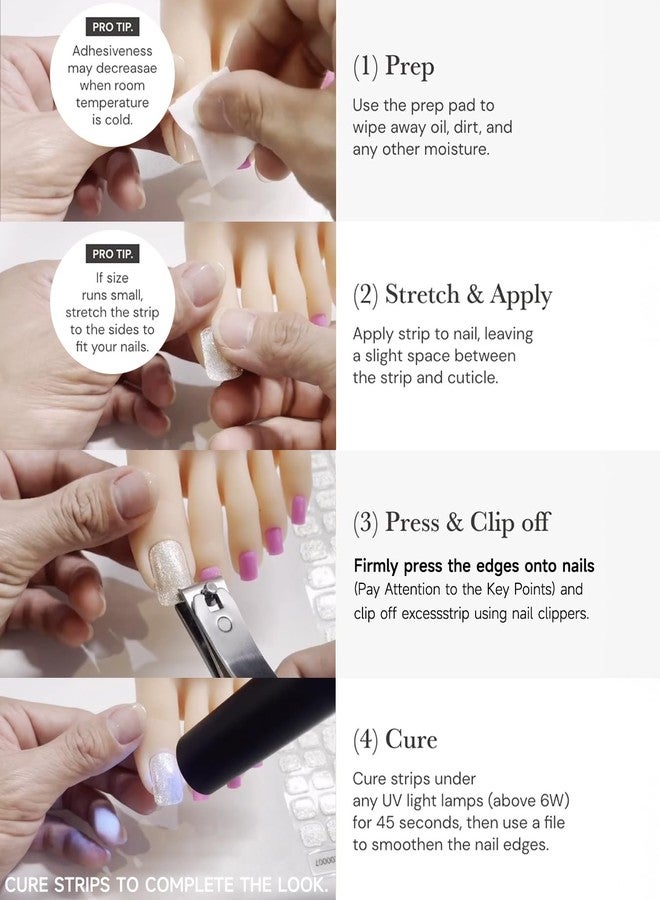 PRO TIP.
Adhesiveness may decreasae when room temperature is cold.

(1) Prep
Use the prep pad to wipe away oil, dirt, and any other moisture.

PRO TIP.
If size runs small, stretch the strip to the sides to fit your nails.

(2) Stretch & Apply
Apply strip to nail, leaving a slight space between the strip and cuticle.

(3) Press & Clip off
Firmly press the edges onto nails (Pay Attention to the Key Points) and clip off excessstrip using nail clippers.

(4) Cure
Cure strips under any UV light lamps (above 6W) for 45 seconds, then use a file to smoothen the nail edges.

CURE STRIPS TO COMPLETE THE LOOK.