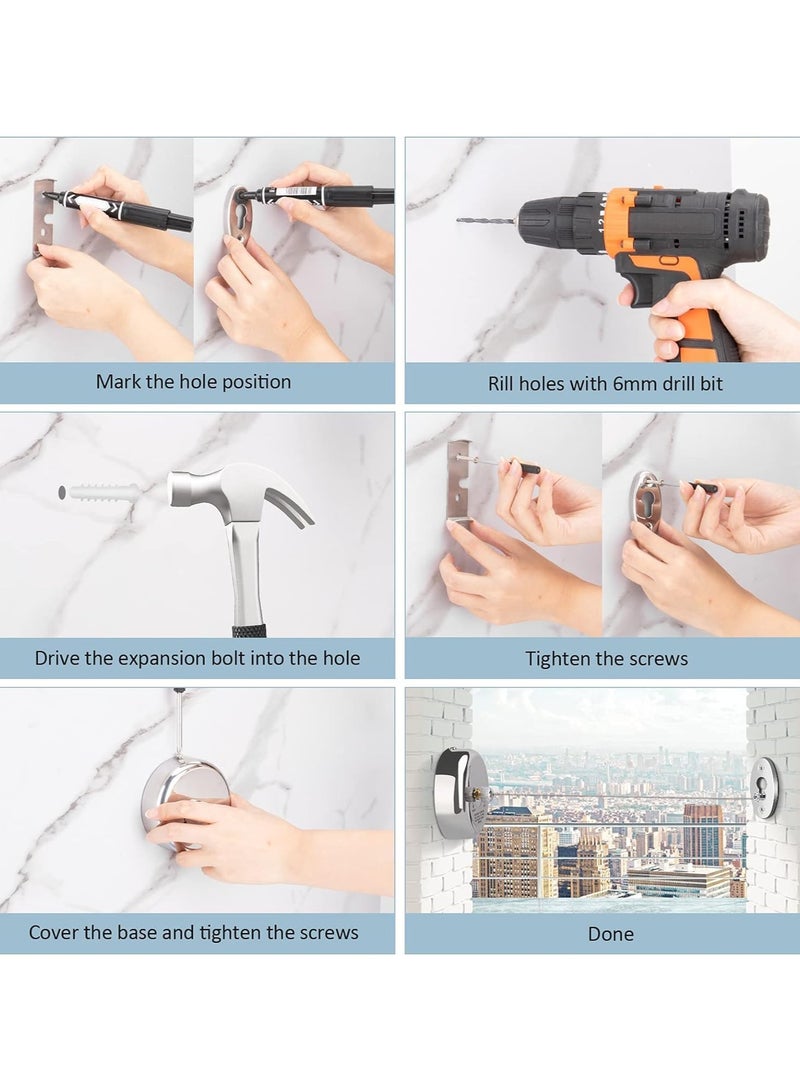 Mark the hole position

Rill holes with 6mm drill bit

Drive the expansion bolt into the hole

Tighten the screws

Cover the base and tighten the screws

Done