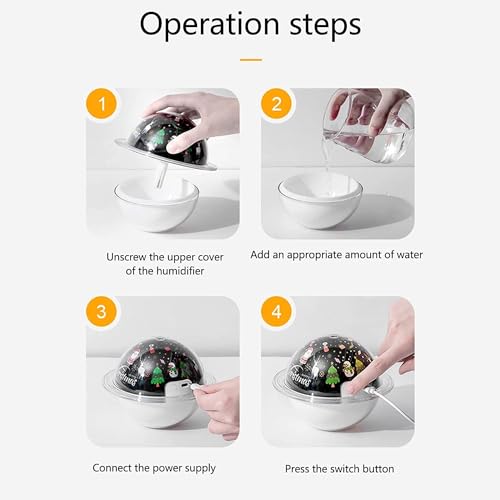 Operation steps

1

Unscrew the upper cover of the humidifier

2

Add an appropriate amount of water

3

Connect the power supply

4

Press the switch button