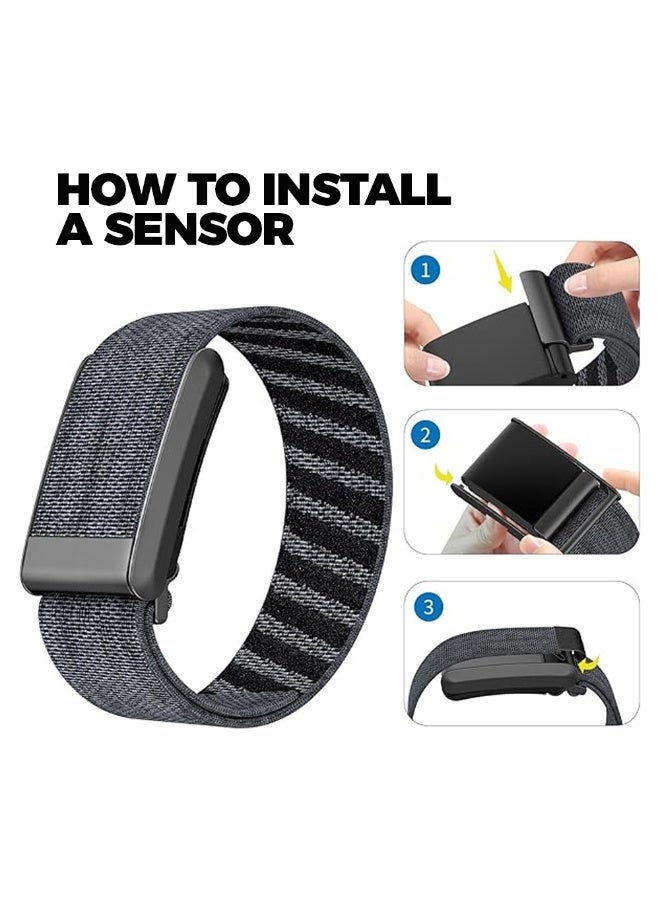 HOW TO INSTALL A SENSOR

1

2

3