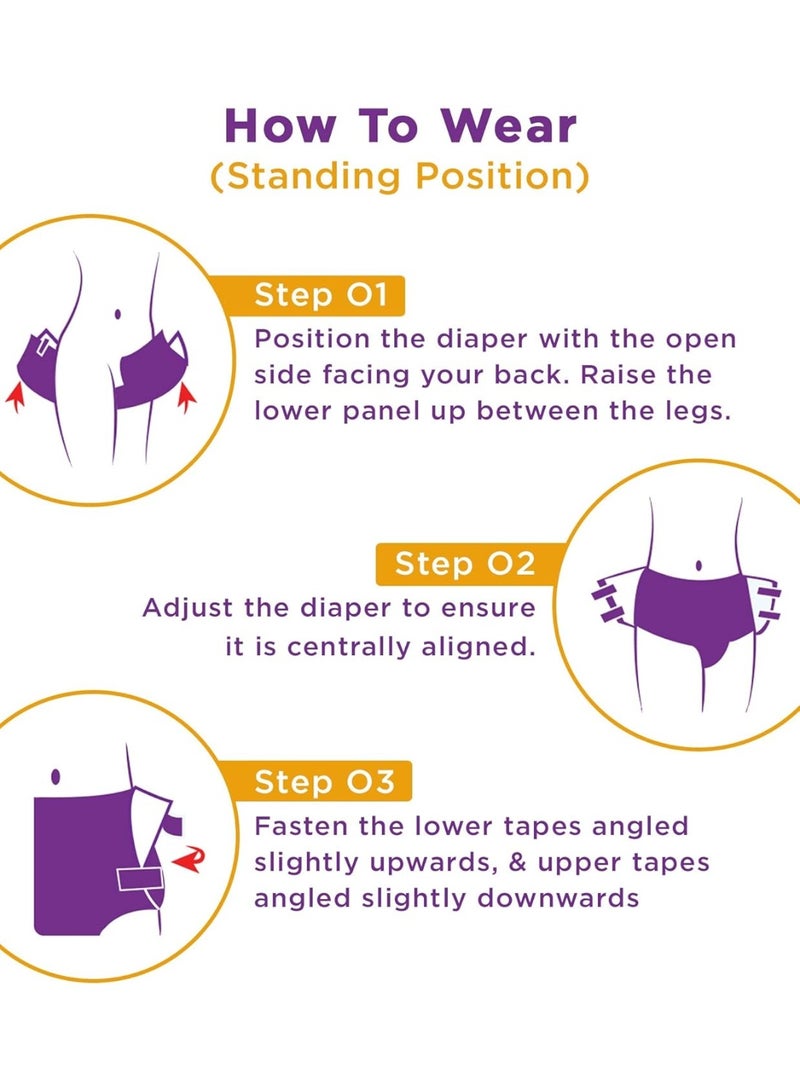 How To Wear
(Standing Position)

Step 01
Position the diaper with the open side facing your back. Raise the lower panel up between the legs.

Step 02
Adjust the diaper to ensure it is centrally aligned.

Step 03
Fasten the lower tapes angled slightly upwards, & upper tapes angled slightly downwards