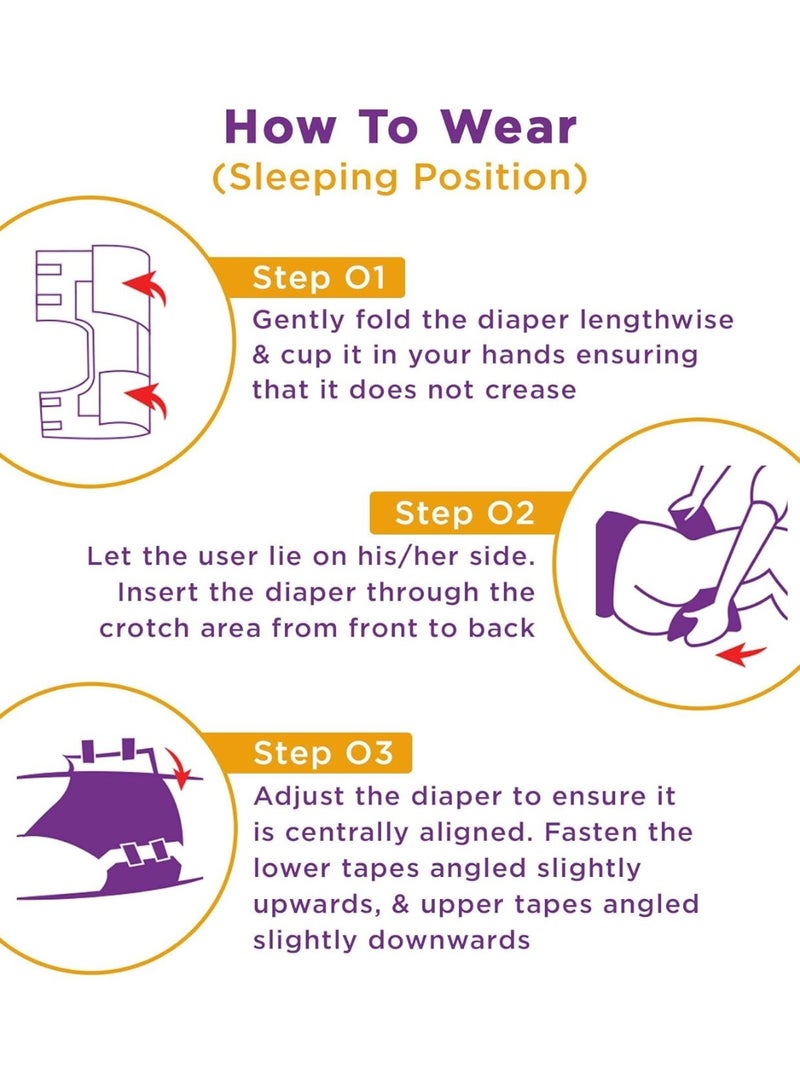 How To Wear
(Sleeping Position)

Step 01
Gently fold the diaper lengthwise & cup it in your hands ensuring that it does not crease

Step 02
Let the user lie on his/her side. Insert the diaper through the crotch area from front to back

Step 03
Adjust the diaper to ensure it is centrally aligned. Fasten the lower tapes angled slightly upwards, & upper tapes angled slightly downwards