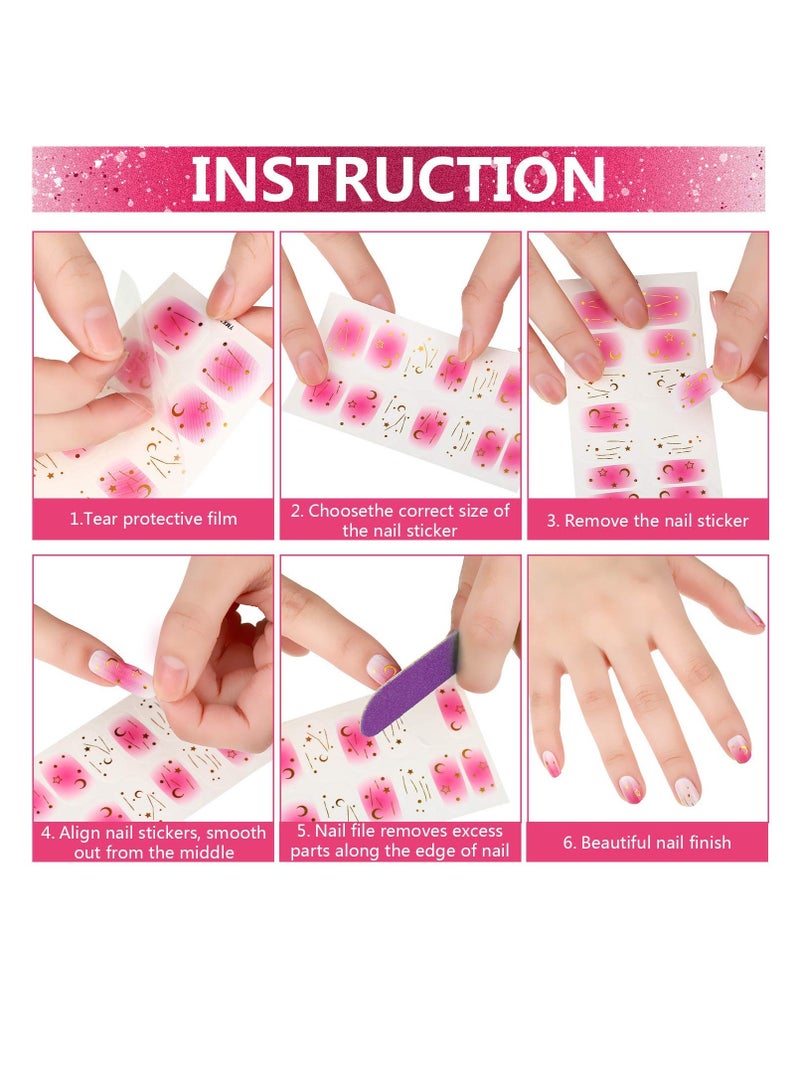 INSTRUCTION

1.Tear protective film

2. Choosethe correct size of the nail sticker

3. Remove the nail sticker

4. Align nail stickers, smooth out from the middle

5. Nail file removes excess parts along the edge of nail

6. Beautiful nail finish