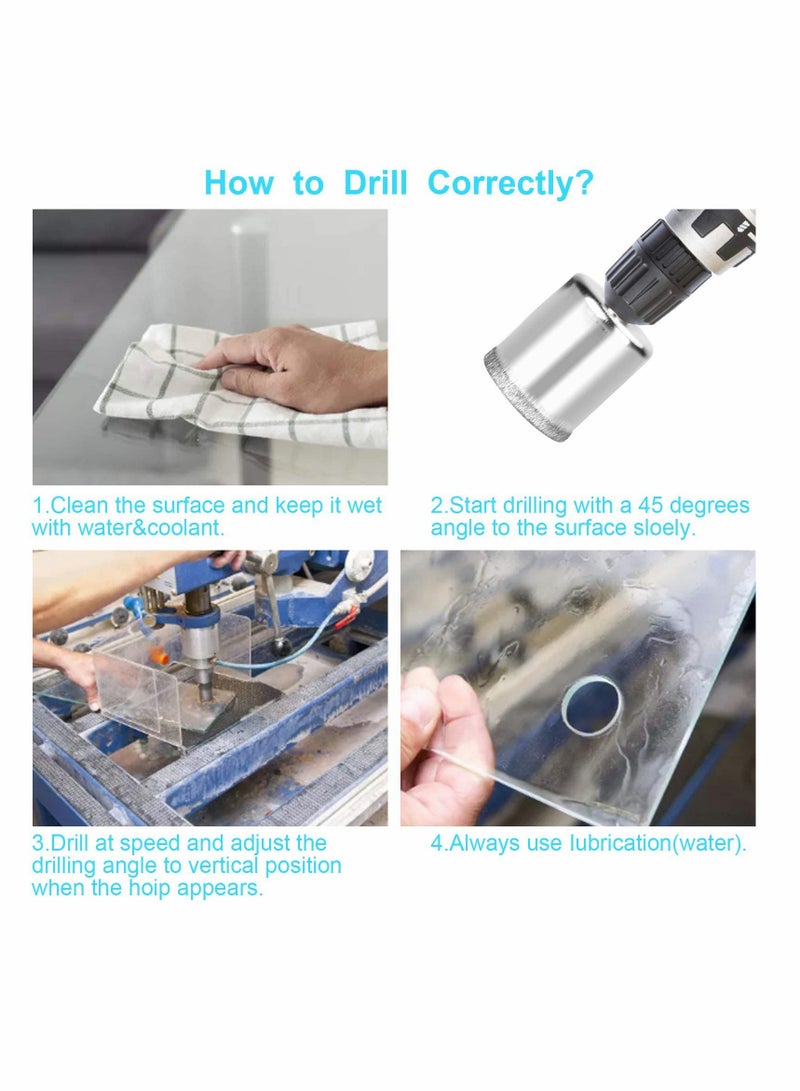 How to Drill Correctly?

1.Clean the surface and keep it wet with water&coolant.

2.Start drilling with a 45 degrees angle to the surface sloely.

3.Drill at speed and adjust the drilling angle to vertical position when the hoip appears.

4.Always use lubrication(water).