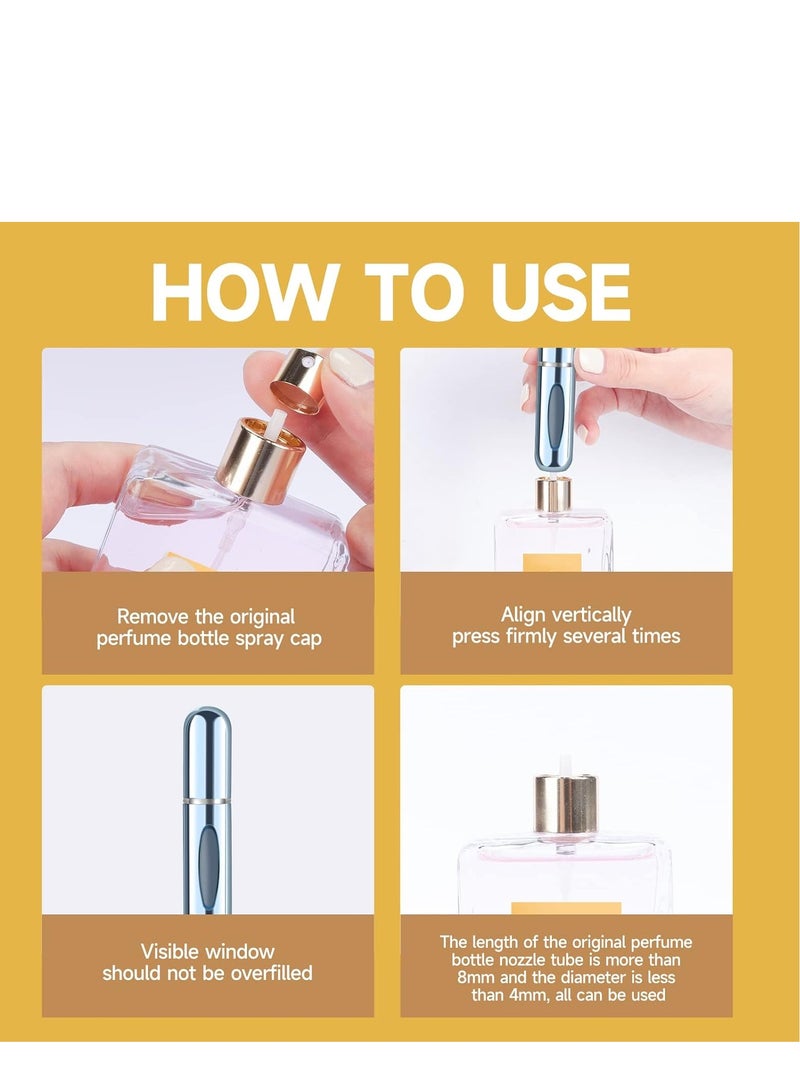 HOW TO USE

Remove the original perfume bottle spray cap

Align vertically press firmly several times

Visible window should not be overfilled

The length of the original perfume bottle nozzle tube is more than 8mm and the diameter is less than 4mm, all can be used