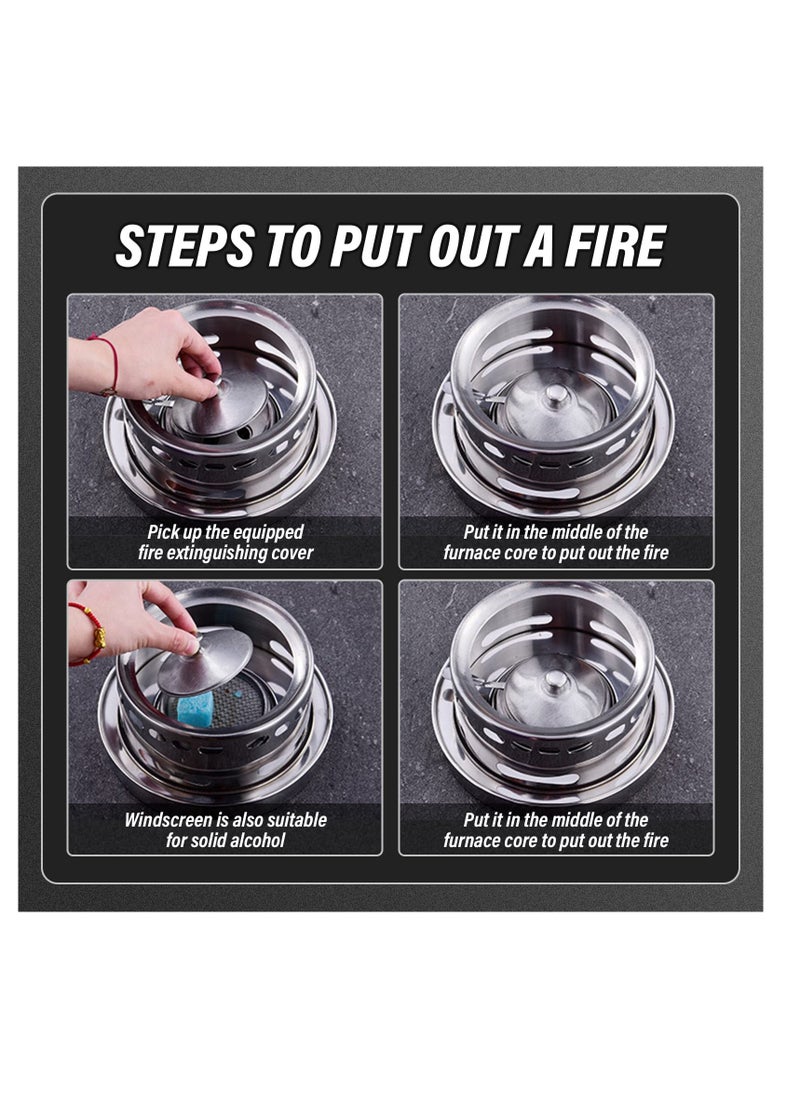 STEPS TO PUT OUT A FIRE

Pick up the equipped fire extinguishing cover

Put it in the middle of the furnace core to put out the fire

Windscreen is also suitable for solid alcohol

Put it in the middle of the furnace core to put out the fire