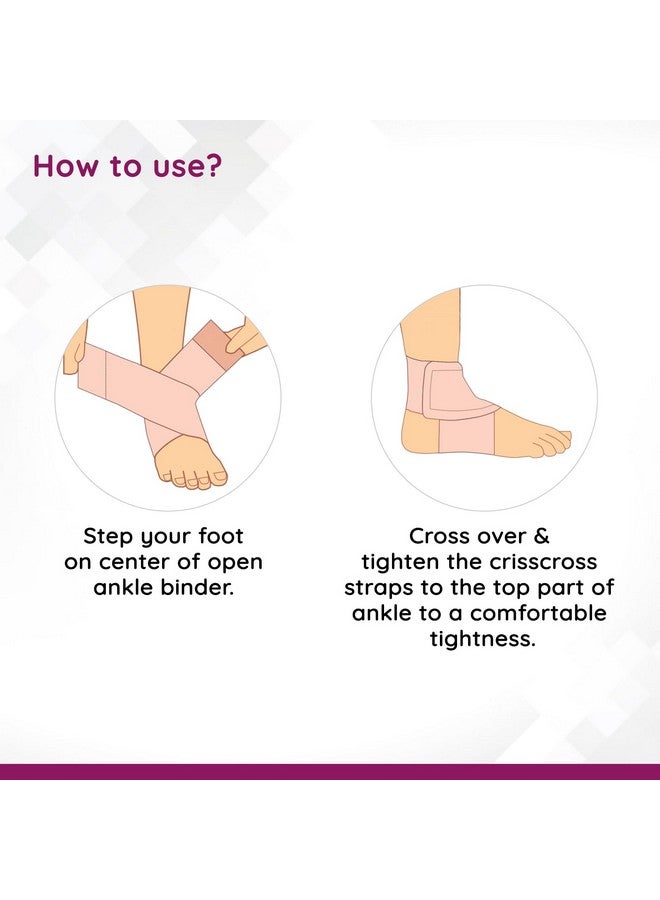 How to use?

Step your foot on center of open ankle binder.

Cross over & tighten the crisscross straps to the top part of ankle to a comfortable tightness.