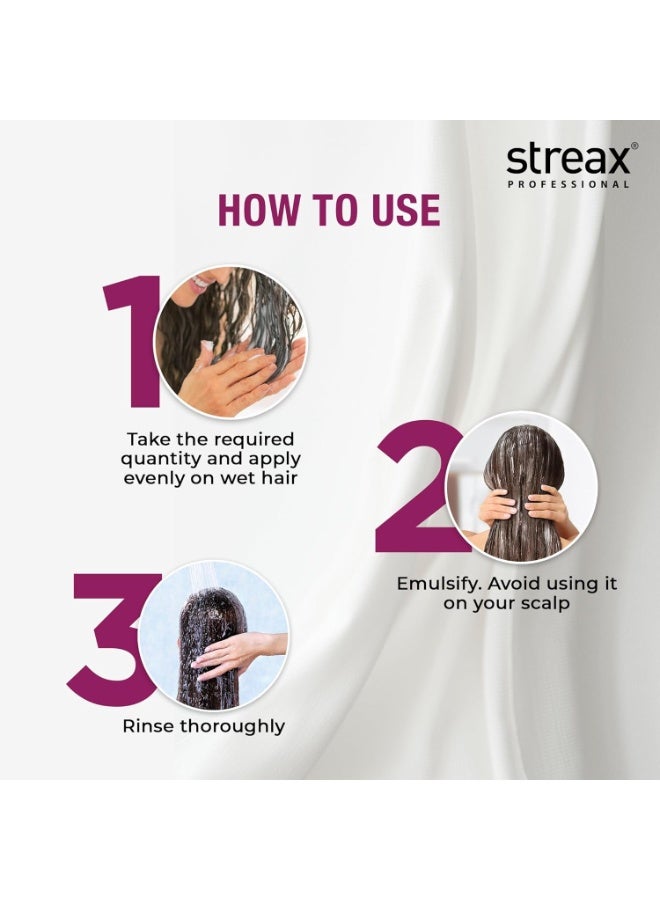 streax®
PROFESSIONAL

HOW TO USE

1

Take the required quantity and apply evenly on wet hair

2

Emulsify. Avoid using it on your scalp

3

Rinse thoroughly