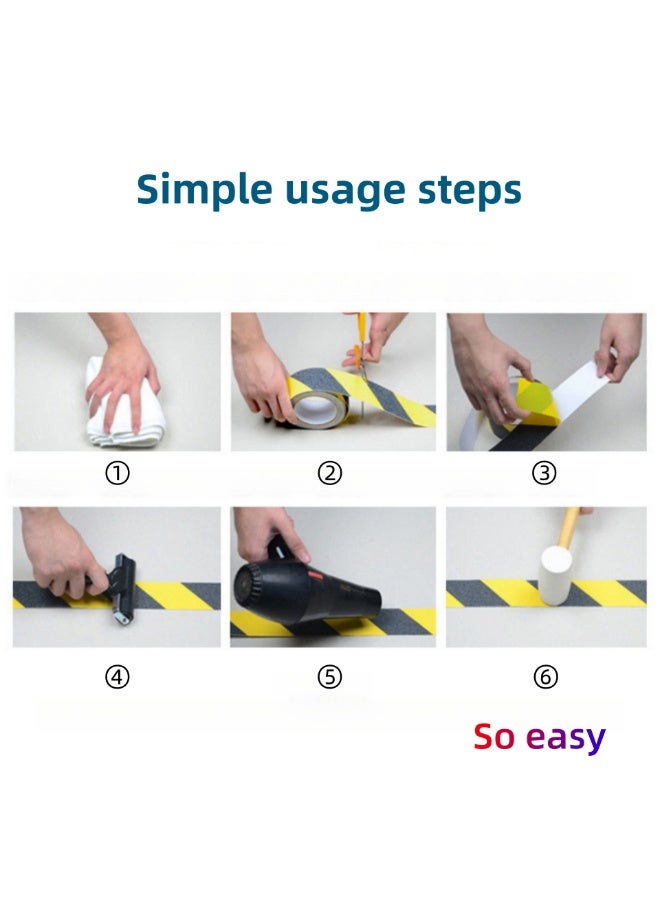 Simple usage steps

①

②

③

④

⑤

⑥

So easy